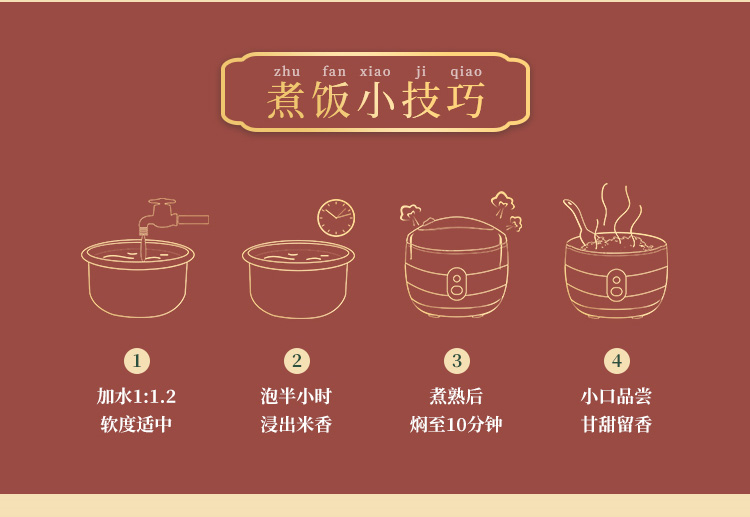 zhu fan xiao ji qiao
煮饭小技巧

1
加水1:1.2
软度适中

2
泡半小时
浸出米香

3
煮熟后
焖至10分钟

4
小口品尝
甘甜留香