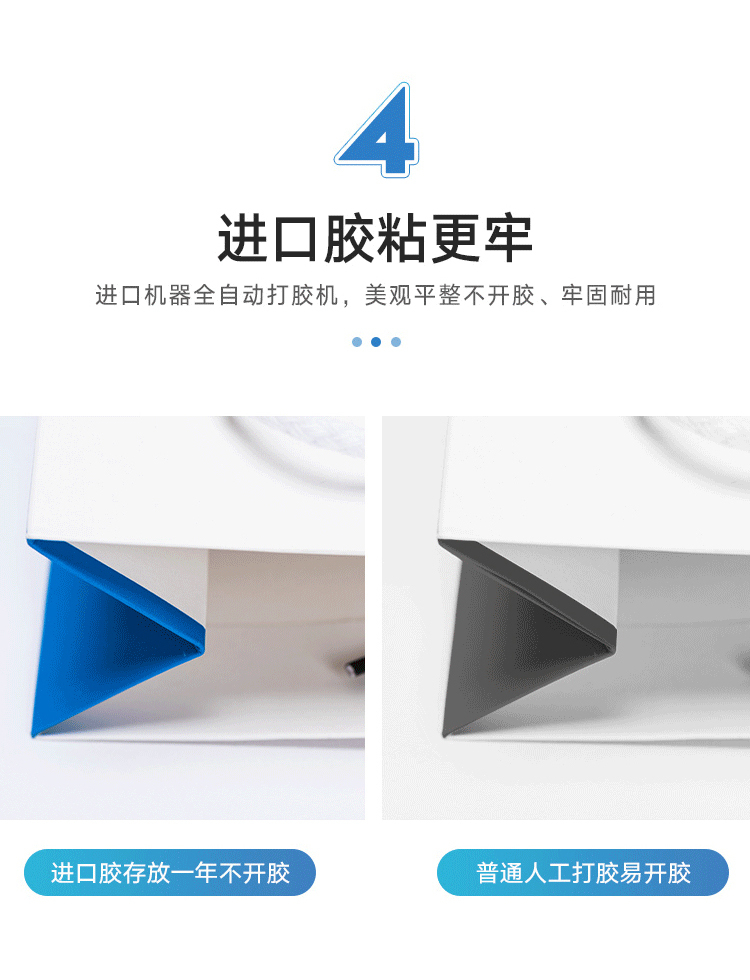 4

进口胶粘更牢

进口机器全自动打胶机，美观平整不开胶、牢固耐用

进口胶存放一年不开胶

普通人工打胶易开胶