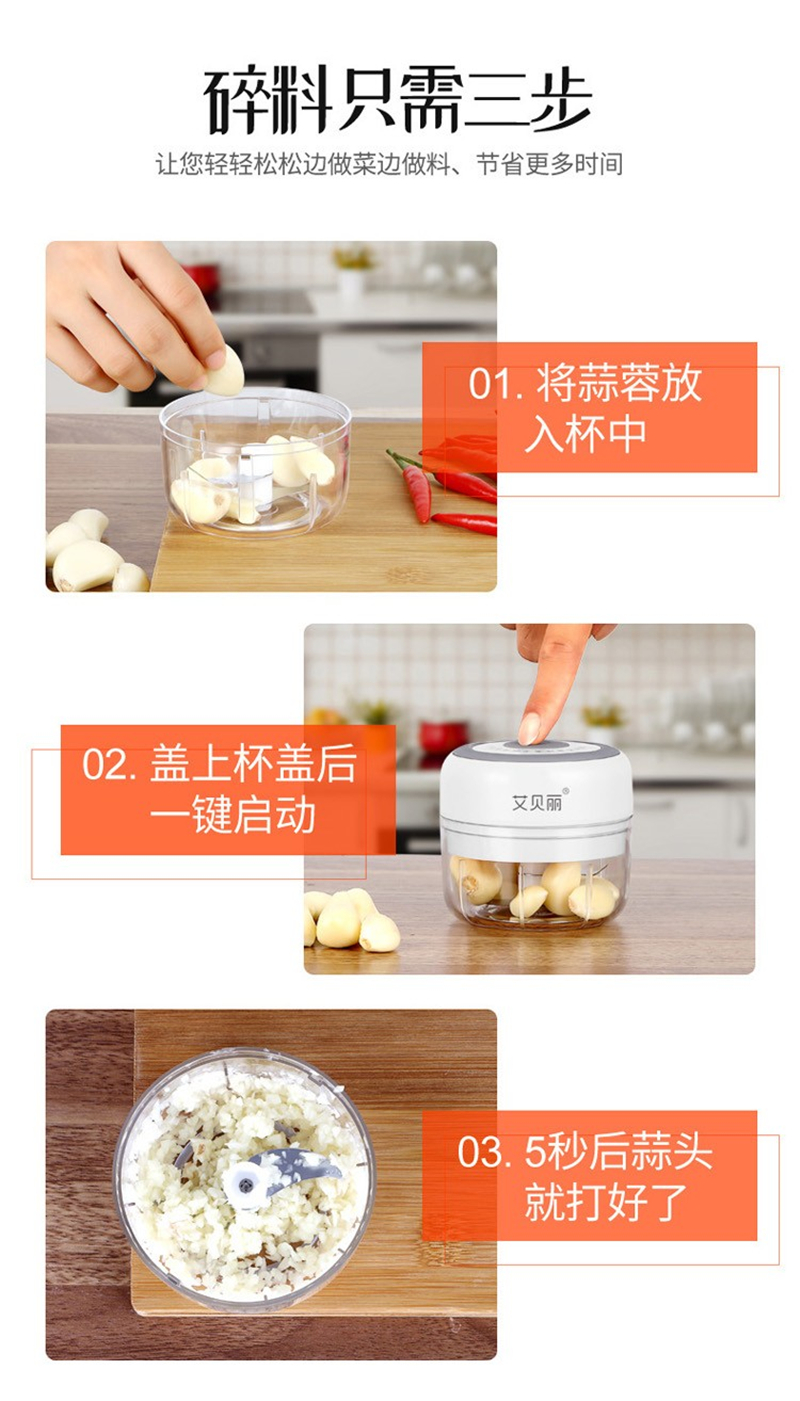 碎料只需三步

让您轻轻松松边做菜边做料、节省更多时间

01. 将蒜蓉放入杯中

02. 盖上杯盖后一键启动

艾贝丽®

03. 5秒后蒜头就打好了