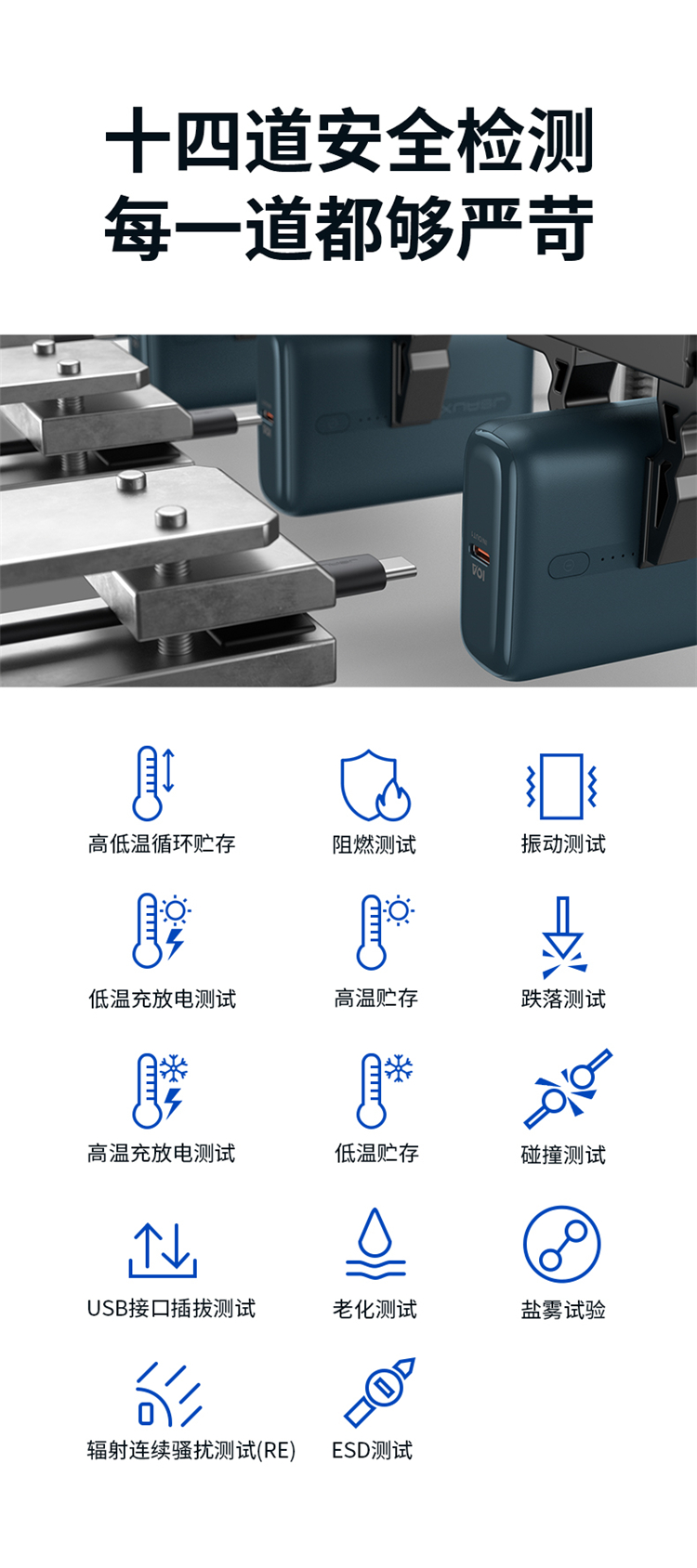 十四道安全检测
每一道都够严苛

高低温循环贮存
阻燃测试
振动测试

低温充放电测试
高温贮存
跌落测试

高温充放电测试
低温贮存
碰撞测试

USB接口插拔测试
老化测试
盐雾试验

辐射连续骚扰测试(RE)
ESD测试