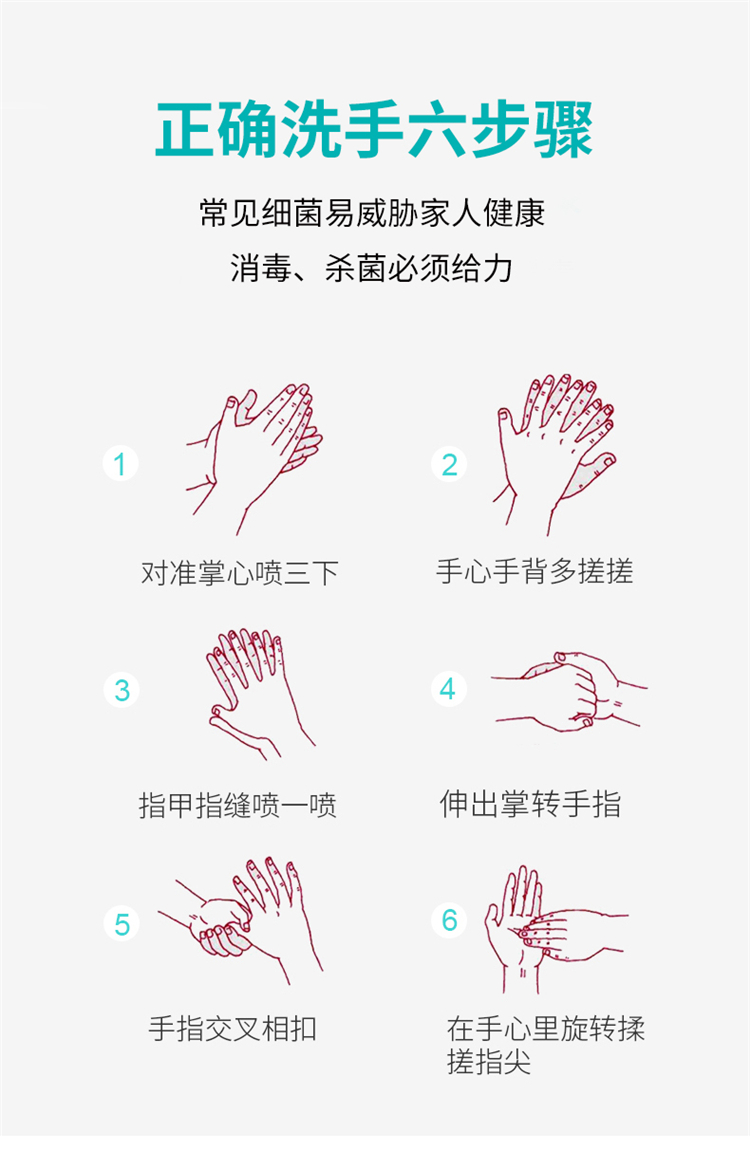 正确洗手六步骤

常见细菌易威胁家人健康

消毒、杀菌必须给力

1

对准掌心喷三下

2

手心手背多搓搓

3

指甲指缝喷一喷

4

伸出掌转手指

5

手指交叉相扣

6

在手心里旋转揉搓指尖