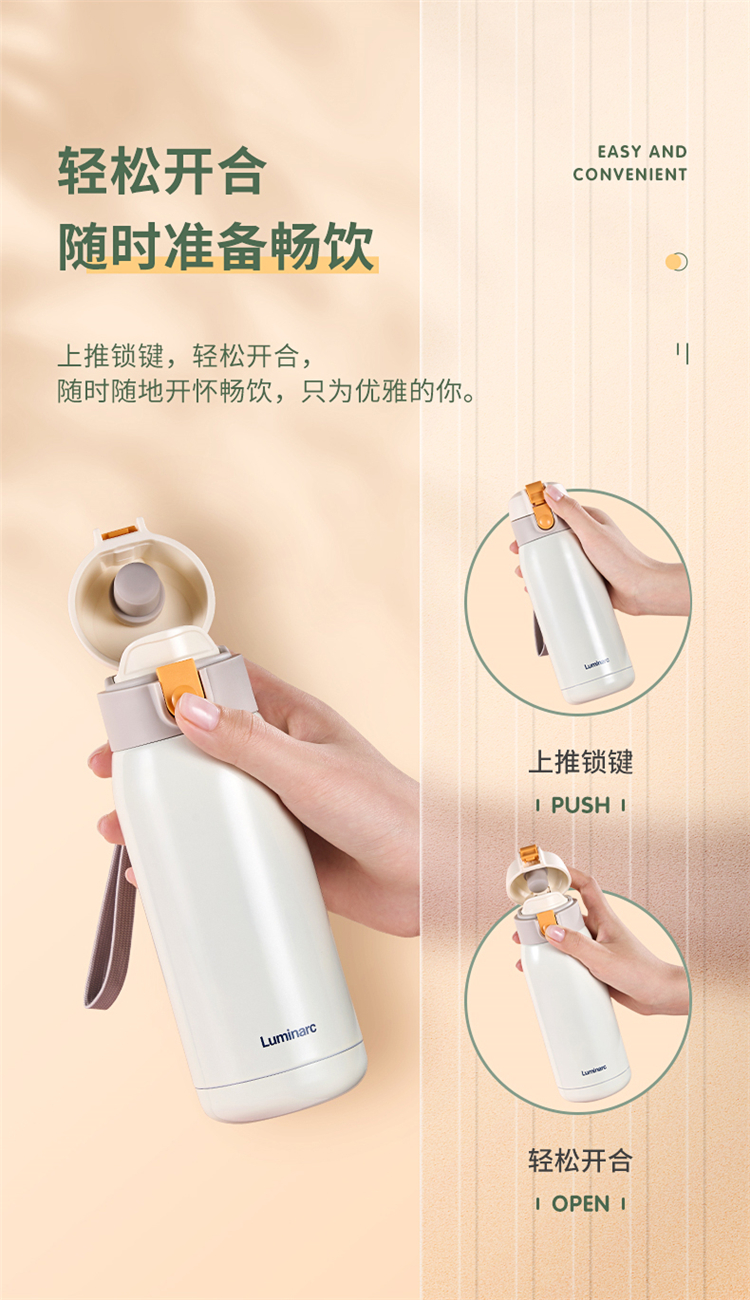 轻松开合
随时准备畅饮

EASY AND
CONVENIENT

上推锁键，轻松开合，
随时随地开怀畅饮，只为优雅的你。

Luminarc

Luminarc

上推锁键
PUSH

Luminarc

轻松开合
OPEN