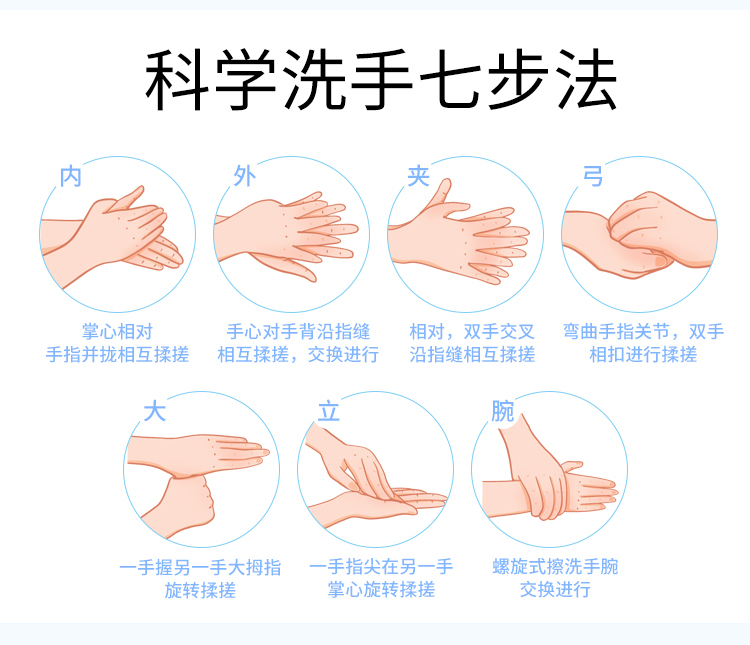 科学洗手七步法

内

掌心相对
手指并拢相互揉搓

外

手心对手背沿指缝
相互揉搓，交换进行

夹

相对，双手交叉
沿指缝相互揉搓

弓

弯曲手指关节，双手
相扣进行揉搓

大

一手握另一手大拇指
旋转揉搓

立

一手指尖在另一手
掌心旋转揉搓

腕

螺旋式擦洗手腕
交换进行