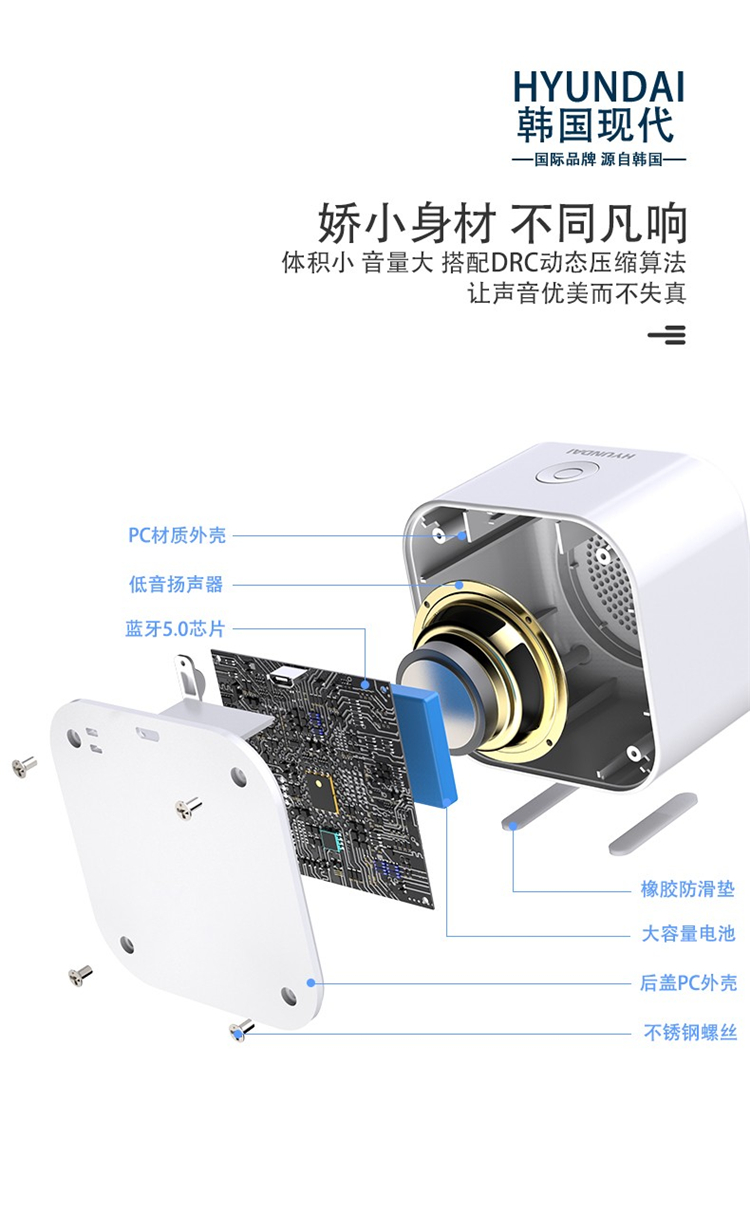 HYUNDAI
韩国现代
—国际品牌 源自韩国—

娇小身材 不同凡响
体积小 音量大 搭配DRC动态压缩算法
让声音优美而不失真

HYUNDAI

PC材质外壳
低音扬声器
蓝牙5.0芯片
橡胶防滑垫
大容量电池
后盖PC外壳
不锈钢螺丝