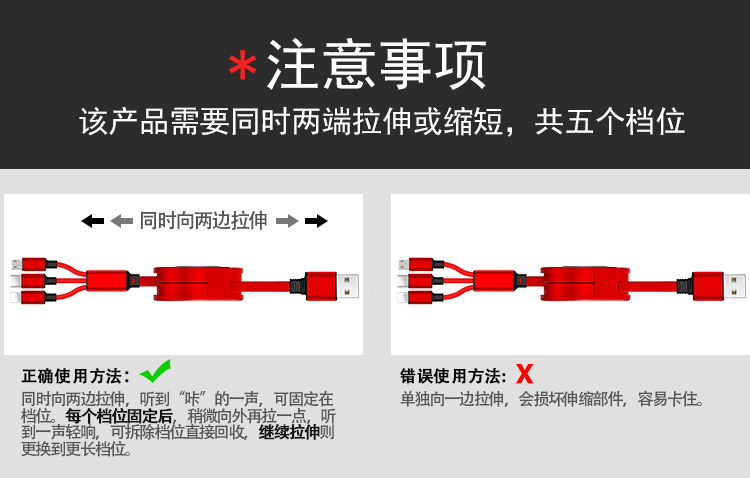 *注意事项

该产品需要同时两端拉伸或缩短，共五个档位

同时向两边拉伸

正确使用方法：

同时向两边拉伸，听到“咔”的一声，可固定在档位。每个档位固定后，稍微向外再拉一点，听到一声轻响，可拆除档位直接回收，继续拉伸则更换到更长档位。

错误使用方法：X

单独向一边拉伸，会损坏伸缩部件，容易卡住。