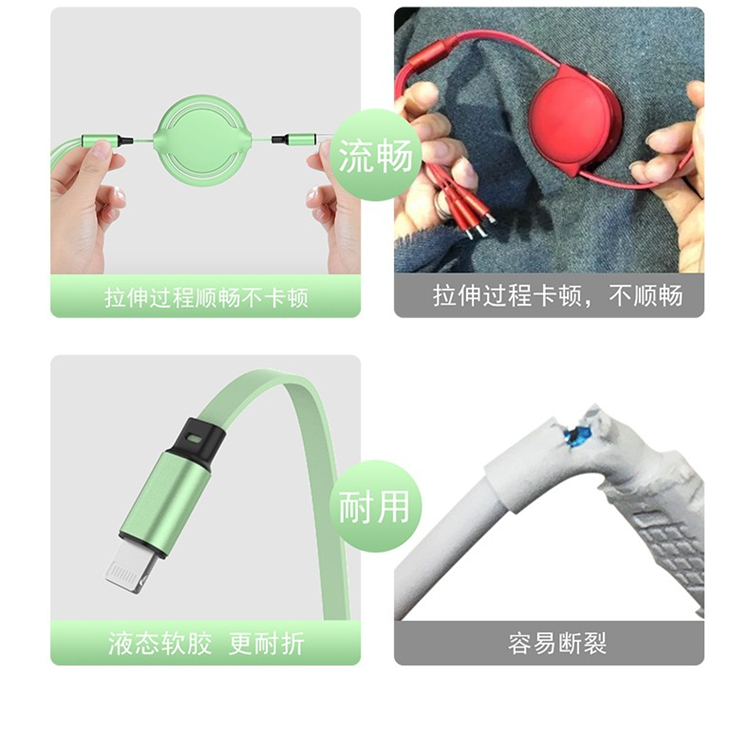 流畅

拉伸过程顺畅不卡顿

拉伸过程卡顿，不顺畅

耐用

液态软胶 更耐折

容易断裂