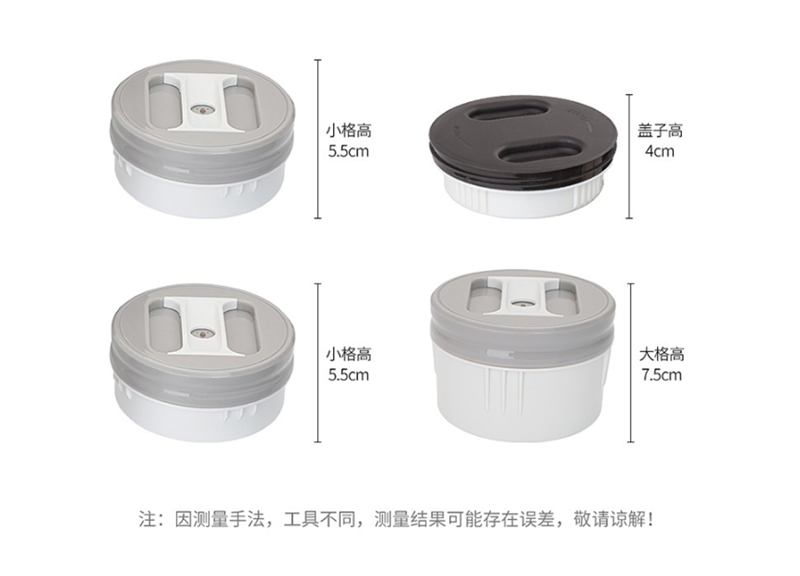 小格高
5.5cm

盖子高
4cm

小格高
5.5cm

大格高
7.5cm

注：因测量手法，工具不同，测量结果可能存在误差，敬请谅解！