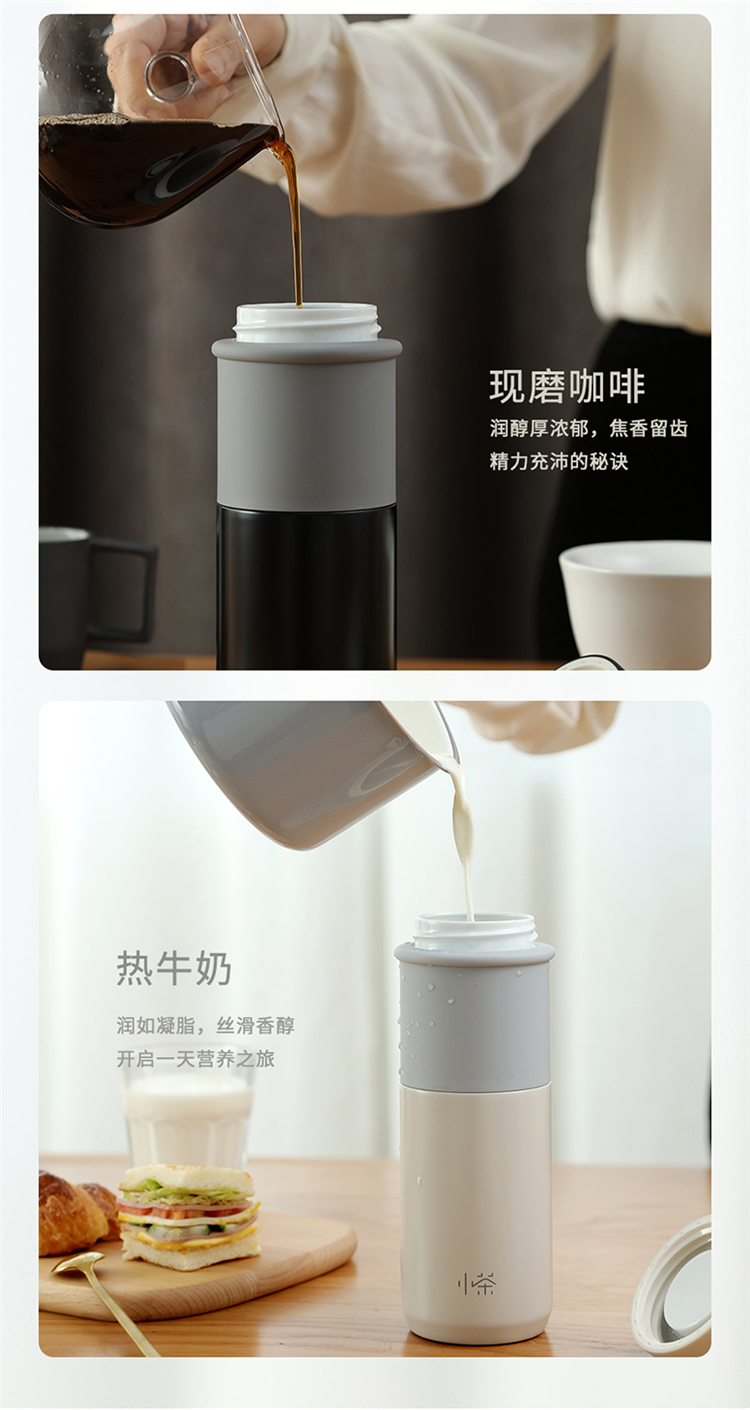 现磨咖啡

润醇厚浓郁，焦香留齿
精力充沛的秘诀

热牛奶

润如凝脂，丝滑香醇
开启一天营养之旅

小茶