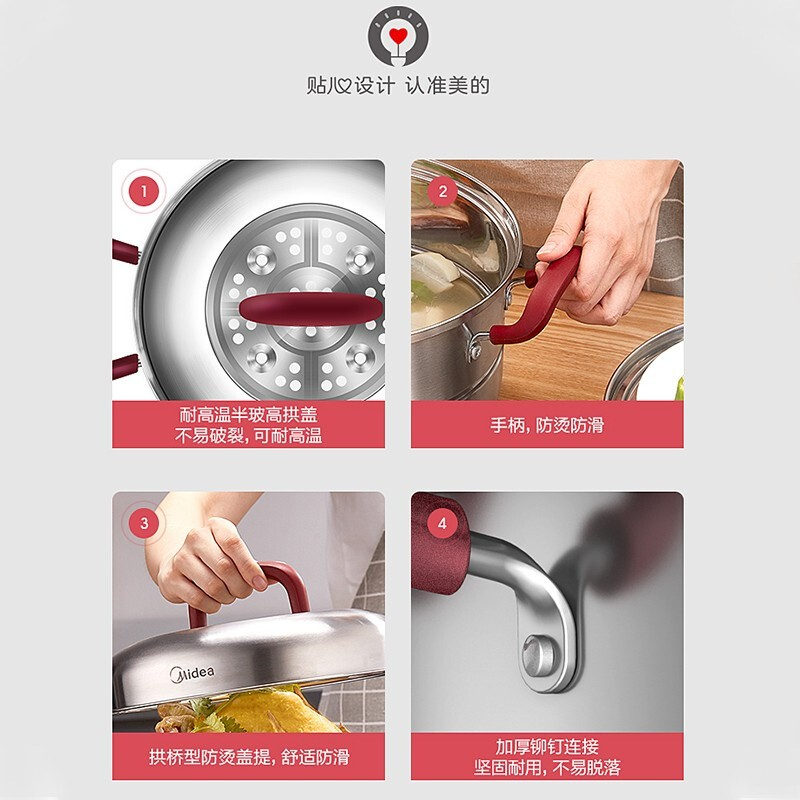 贴心设计 认准美的

1
耐高温半玻高拱盖
不易破裂，可耐高温

2
手柄，防烫防滑

3
Midea
拱桥型防烫盖提，舒适防滑

4
加厚铆钉连接
坚固耐用，不易脱落