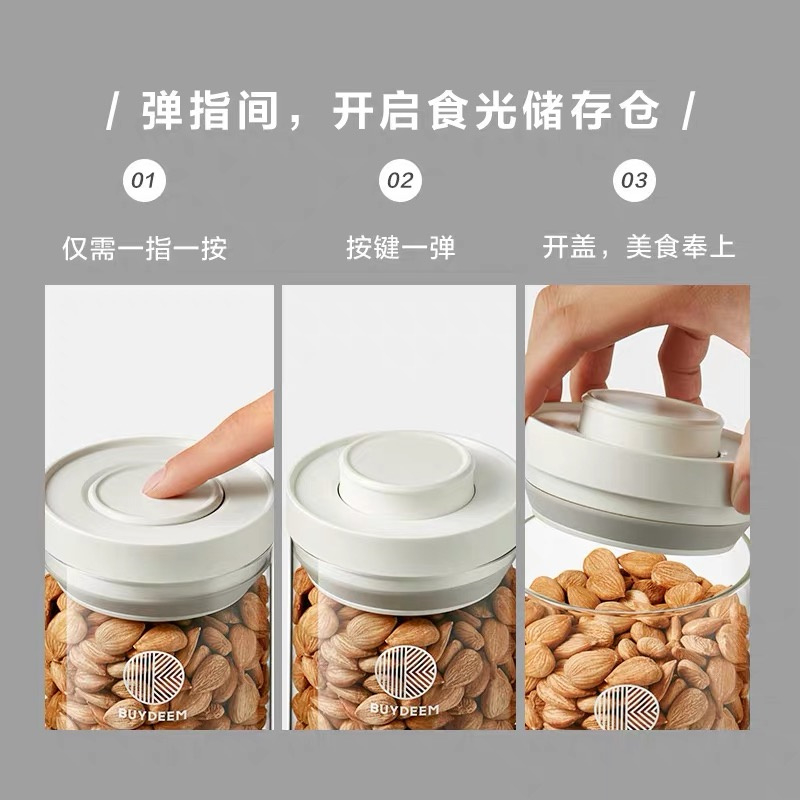 / 弹指间，开启食光储存仓 /

01

仅需一指一按

02

按键一弹

03

开盖，美食奉上

BUYDEEM

BUYDEEM