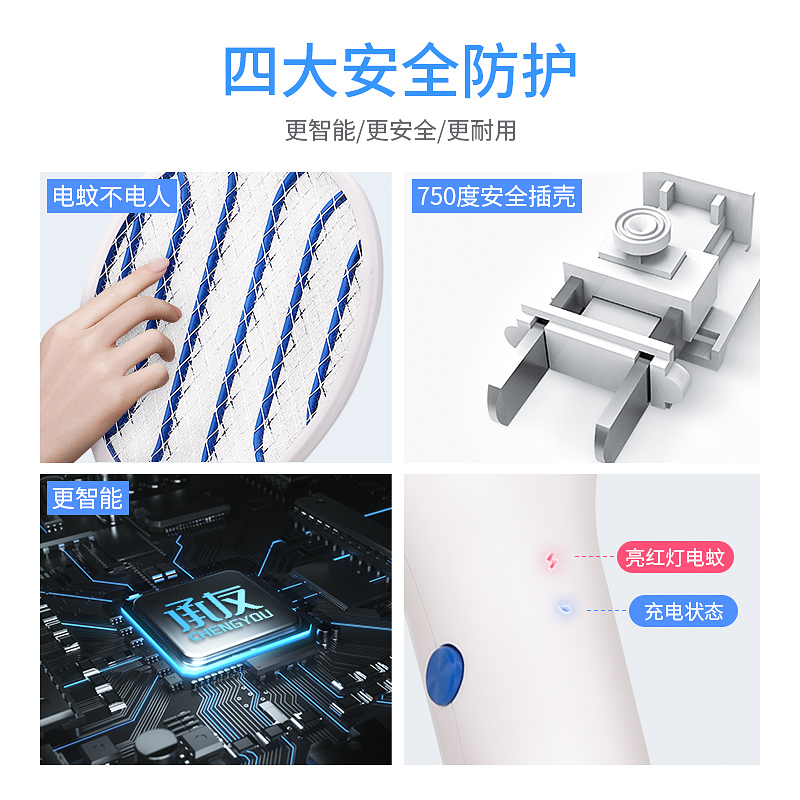 四大安全防护

更智能/更安全/更耐用

电蚊不电人

750度安全插壳

更智能

承友
CHENGYOU

亮红灯电蚊

充电状态