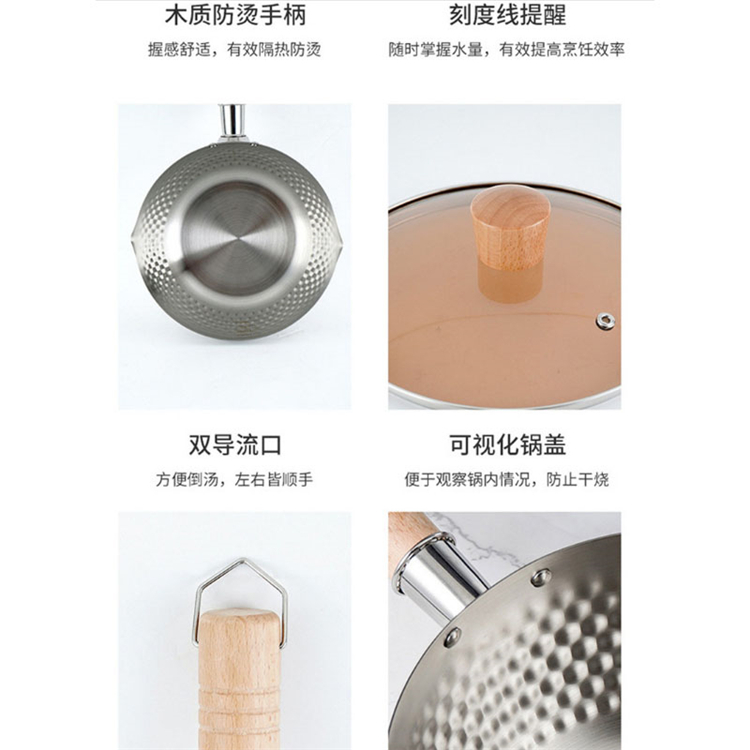 木质防烫手柄

握感舒适，有效隔热防烫

刻度线提醒

随时掌握水量，有效提高烹饪效率

双导流口

方便倒汤，左右皆顺手

可视化锅盖

便于观察锅内情况，防止干烧