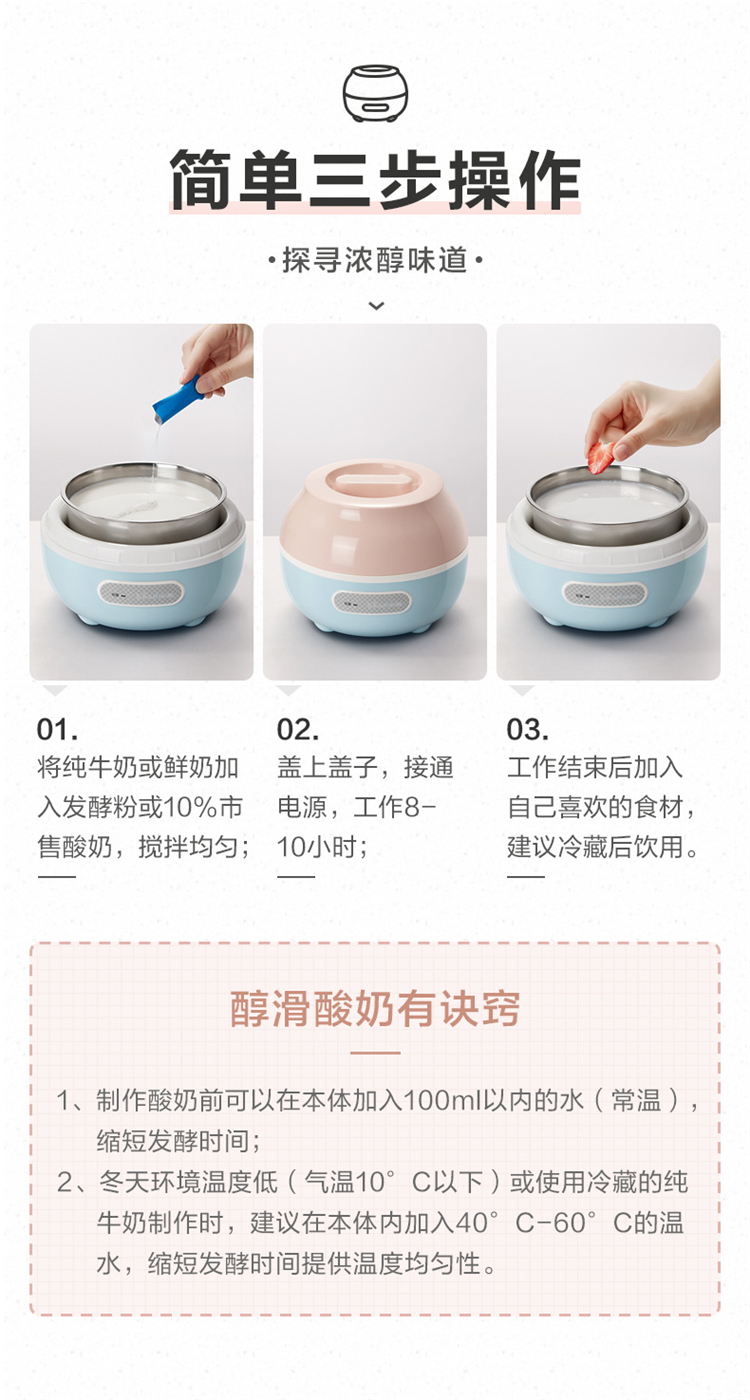 简单三步操作

·探寻浓醇味道·

01.
将纯牛奶或鲜奶加入发酵粉或10%市售酸奶，搅拌均匀；

02.
盖上盖子，接通电源，工作8-10小时；

03.
工作结束后加入自己喜欢的食材，建议冷藏后饮用。

醇滑酸奶有诀窍

1、制作酸奶前可以在本体加入100ml以内的水（常温），缩短发酵时间；
2、冬天环境温度低（气温10°C以下）或使用冷藏的纯牛奶制作时，建议在本体内加入40°C-60°C的温水，缩短发酵时间提供温度均匀性。