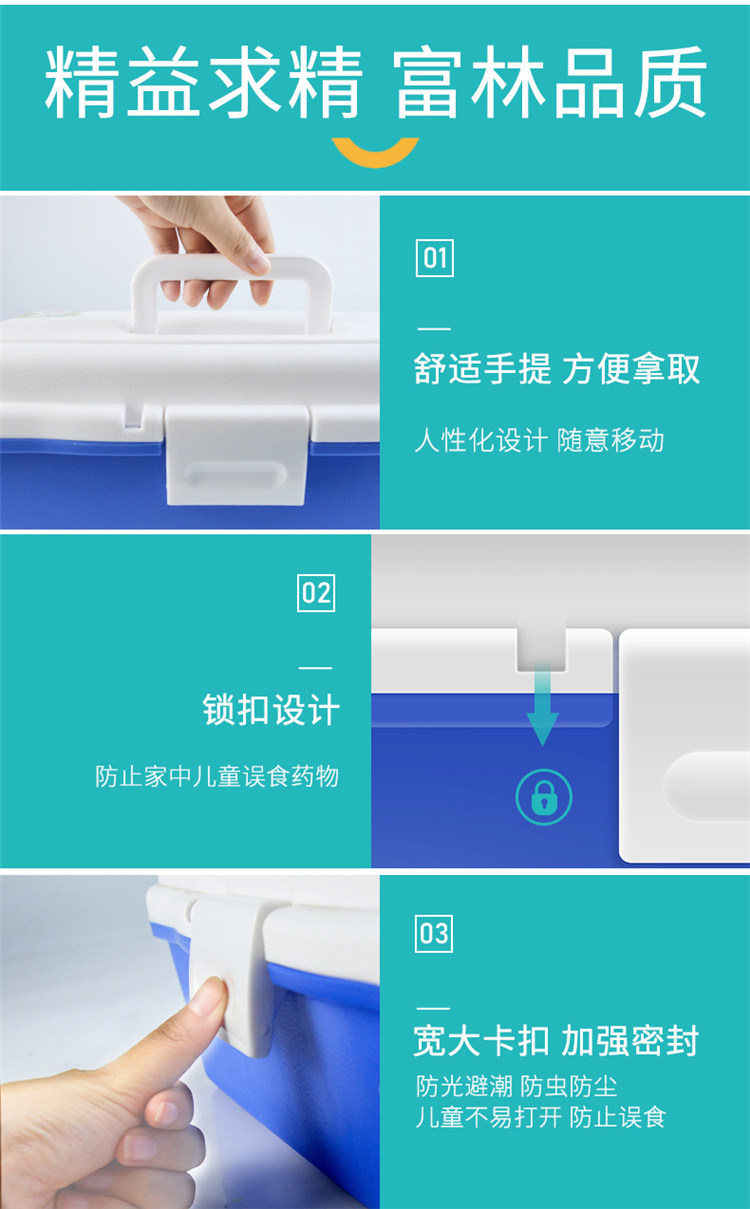 精益求精 富林品质

01

舒适手提 方便拿取

人性化设计 随意移动

02

锁扣设计

防止家中儿童误食药物

03

宽大卡扣 加强密封

防光避潮 防虫防尘
儿童不易打开 防止误食