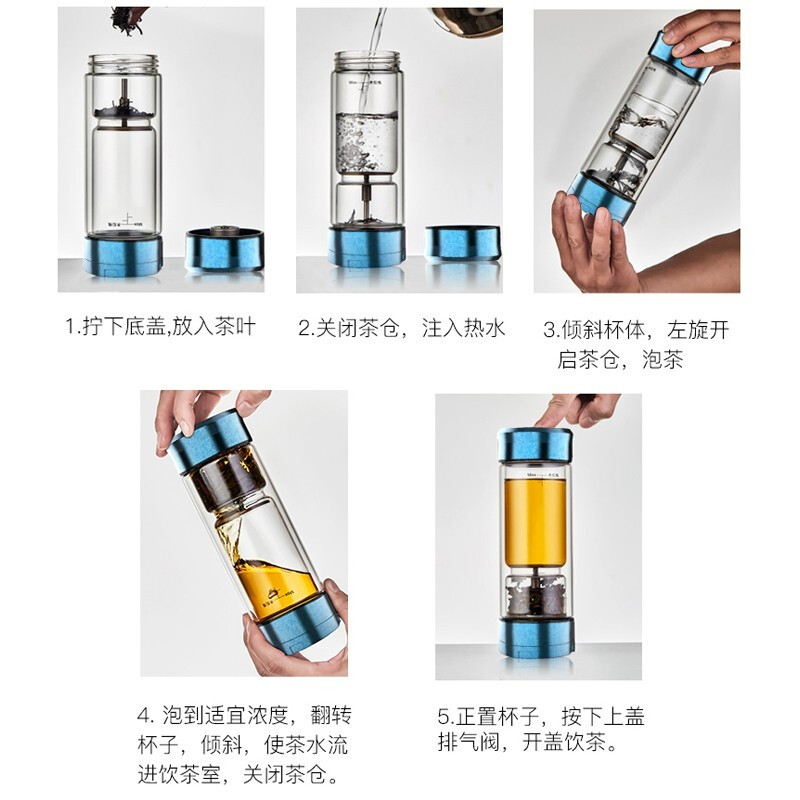 1.拧下底盖,放入茶叶

2.关闭茶仓，注入热水

3.倾斜杯体，左旋开启茶仓，泡茶

4. 泡到适宜浓度，翻转杯子，倾斜，使茶水流进饮茶室，关闭茶仓。

5.正置杯子，按下上盖排气阀，开盖饮茶。