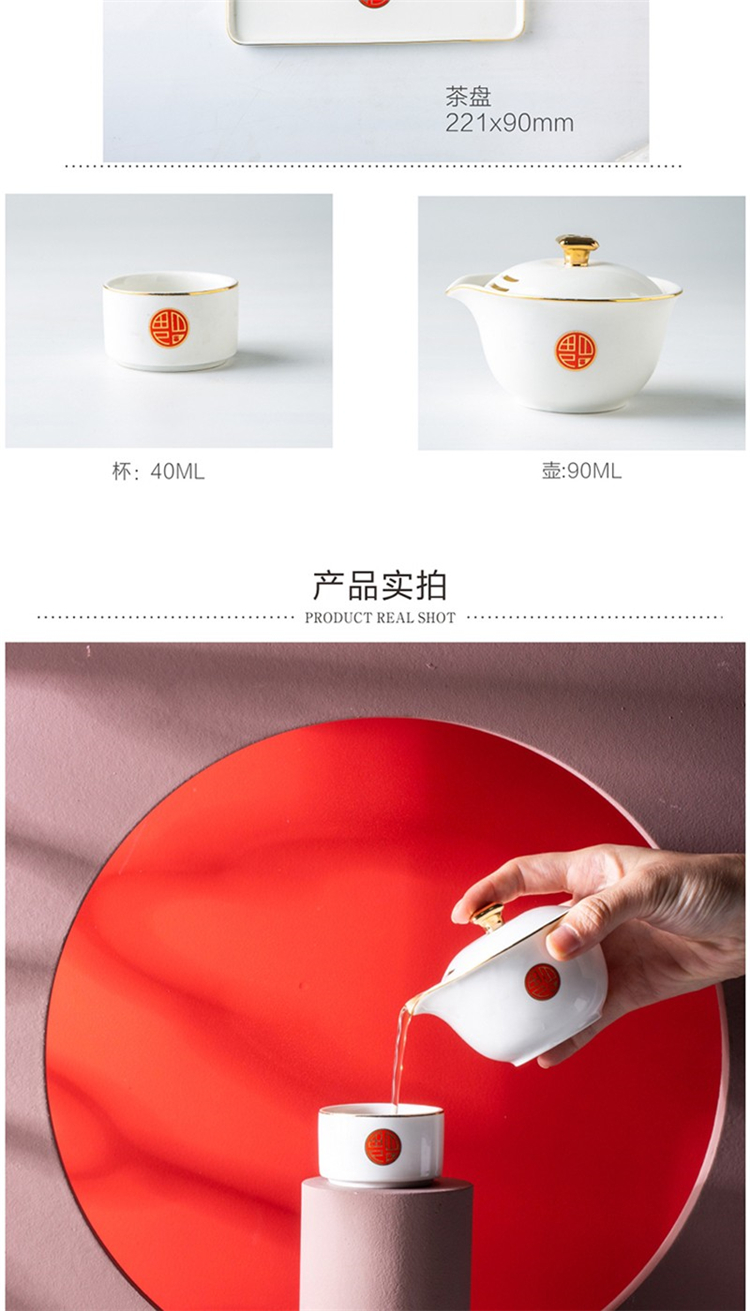 茶盘
221x90mm

杯：40ML

壶:90ML

产品实拍
PRODUCT REAL SHOT