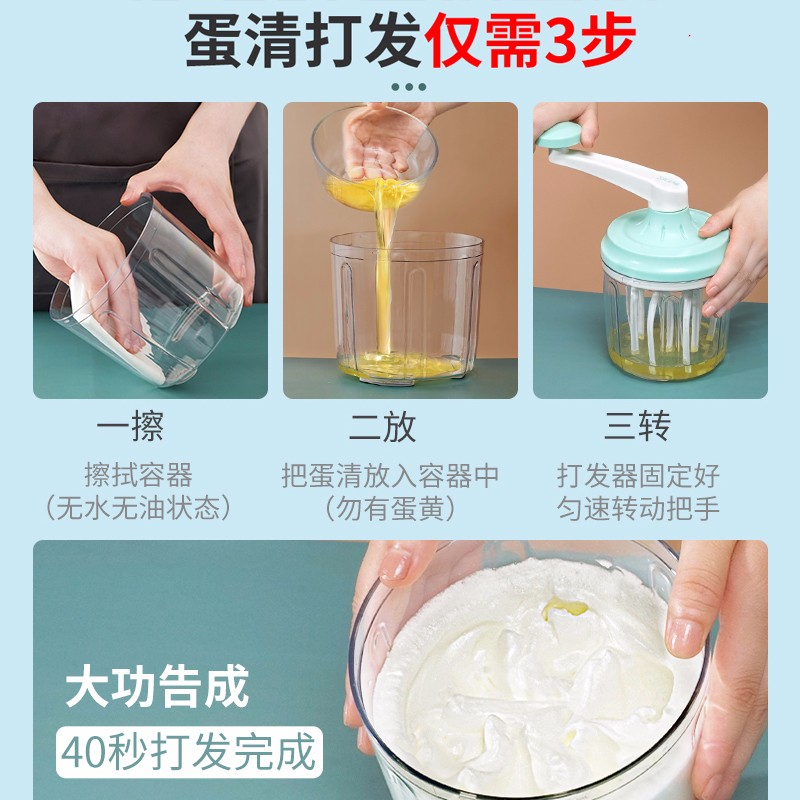 蛋清打发仅需3步

一擦
擦拭容器
（无水无油状态）

二放
把蛋清放入容器中
（勿有蛋黄）

三转
打发器固定好
匀速转动把手

大功告成
40秒打发完成