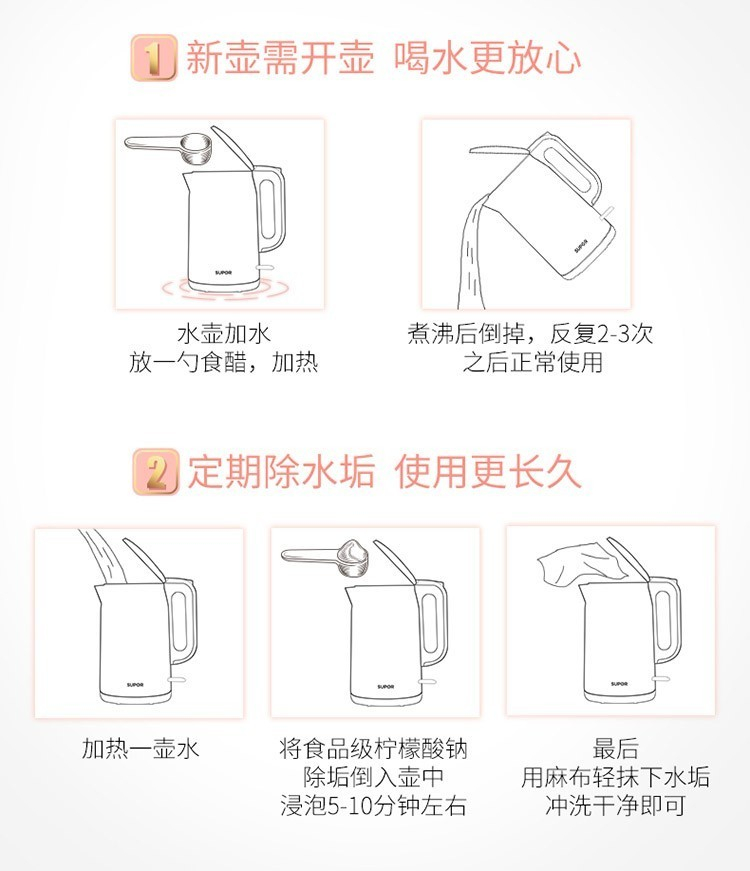 1 新壶需开壶 喝水更放心

SUPOR

水壶加水
放一勺食醋，加热

SUPOR

煮沸后倒掉，反复2-3次
之后正常使用

2 定期除水垢 使用更长久

SUPOR

加热一壶水

SUPOR

将食品级柠檬酸钠
除垢倒入壶中
浸泡5-10分钟左右

SUPOR

最后
用麻布轻抹下水垢
冲洗干净即可