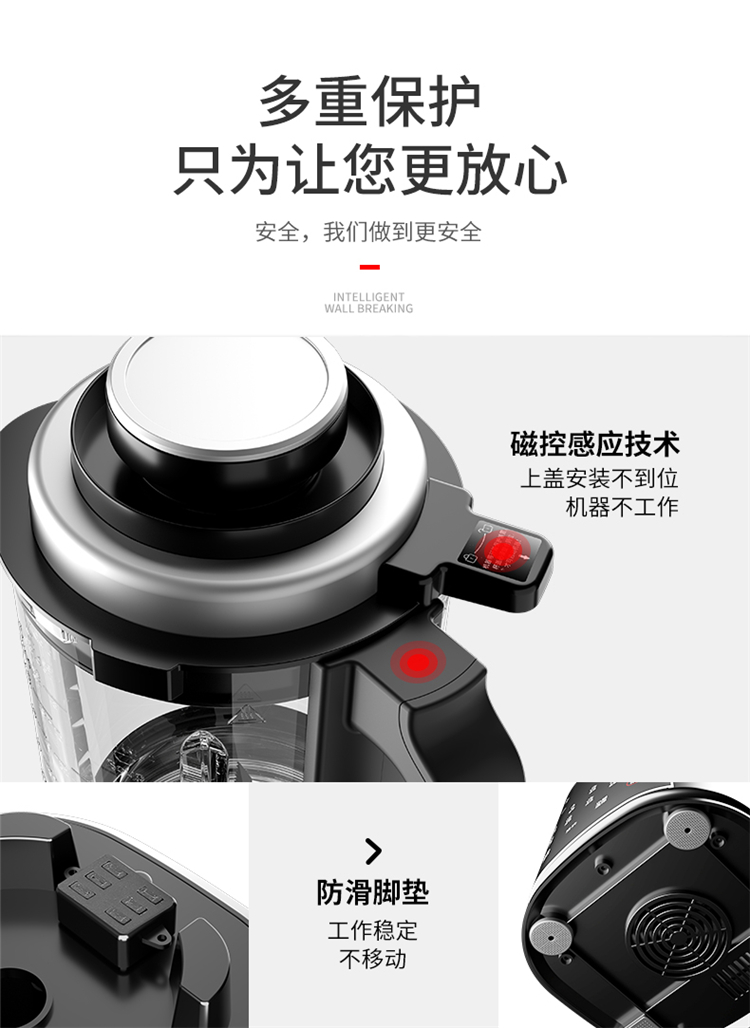 多重保护
只为让您更放心

安全，我们做到更安全

INTELLIGENT
WALL BREAKING

磁控感应技术
上盖安装不到位
机器不工作

防滑脚垫
工作稳定
不移动