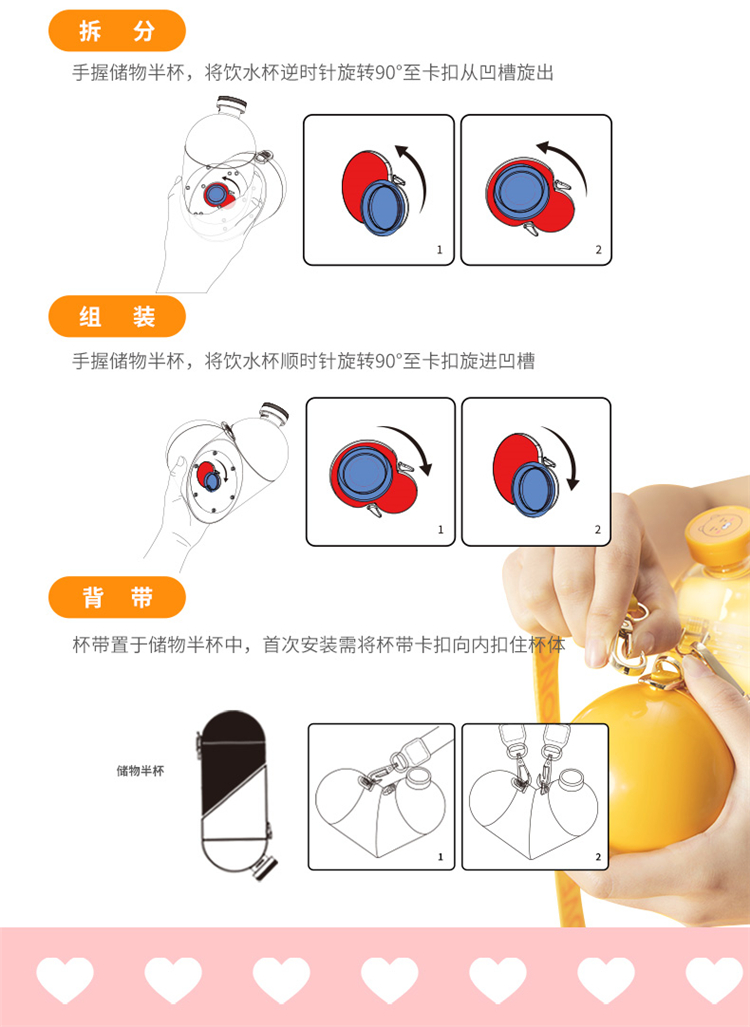 拆 分

手握储物半杯，将饮水杯逆时针旋转90°至卡扣从凹槽旋出

1

2

组 装

手握储物半杯，将饮水杯顺时针旋转90°至卡扣旋进凹槽

1

2

背 带

杯带置于储物半杯中，首次安装需将杯带卡扣向内扣住杯体

储物半杯

1

2