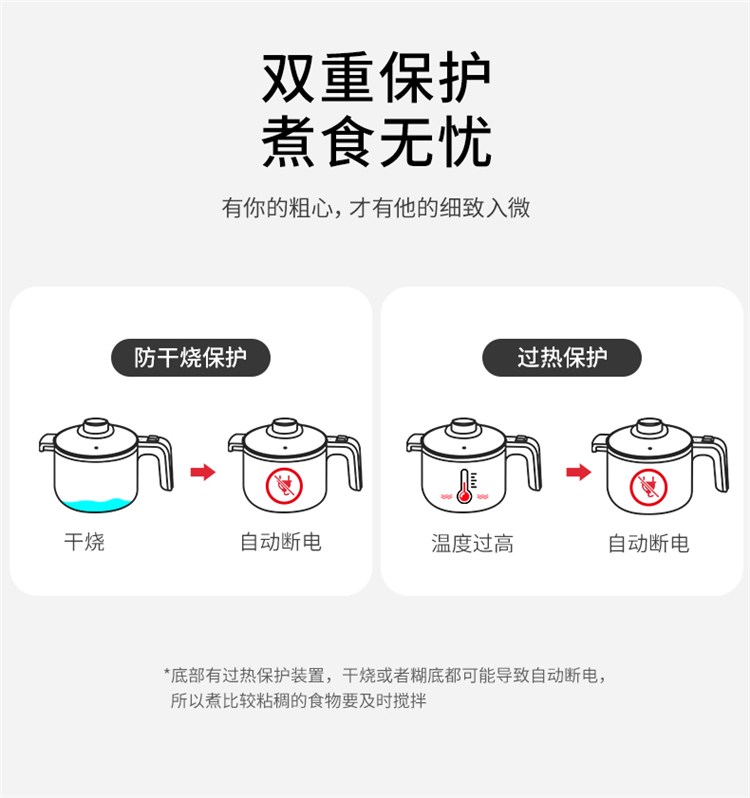 双重保护
煮食无忧

有你的粗心，才有他的细致入微

防干烧保护

干烧

自动断电

过热保护

温度过高

自动断电

*底部有过热保护装置，干烧或者糊底都可能导致自动断电，所以煮比较粘稠的食物要及时搅拌