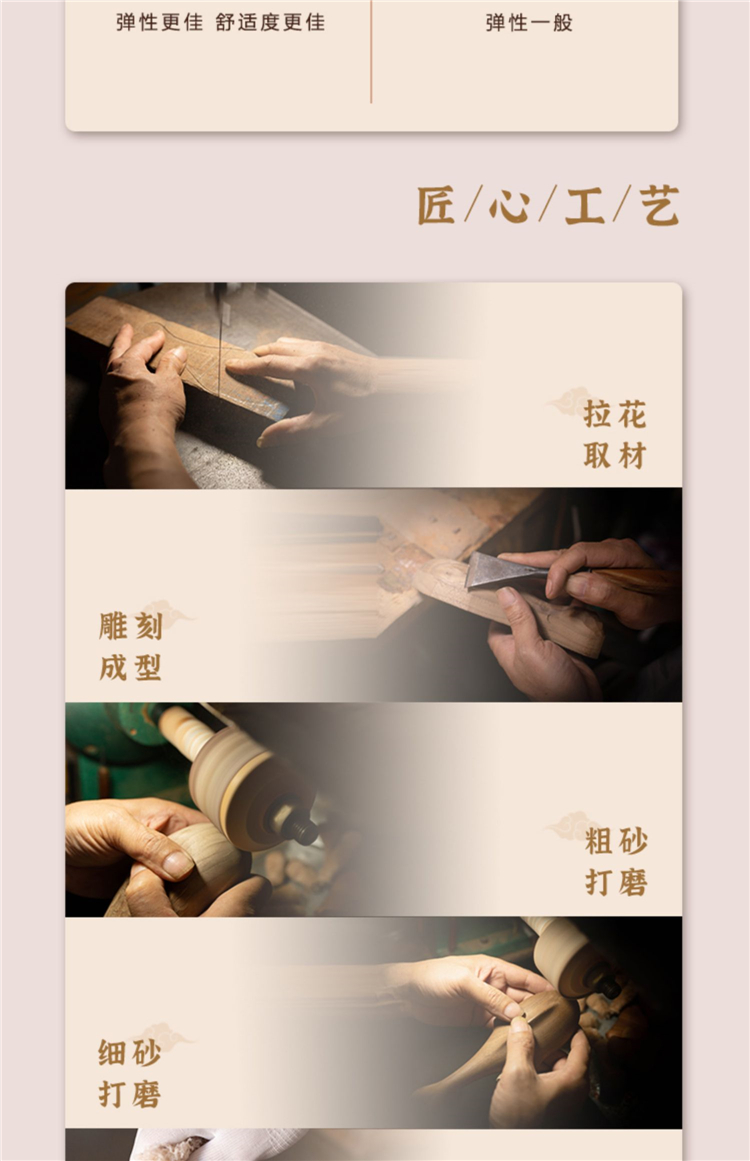 弹性更佳 舒适度更佳

弹性一般

匠/心/工/艺

拉花
取材

雕刻
成型

粗砂
打磨

细砂
打磨