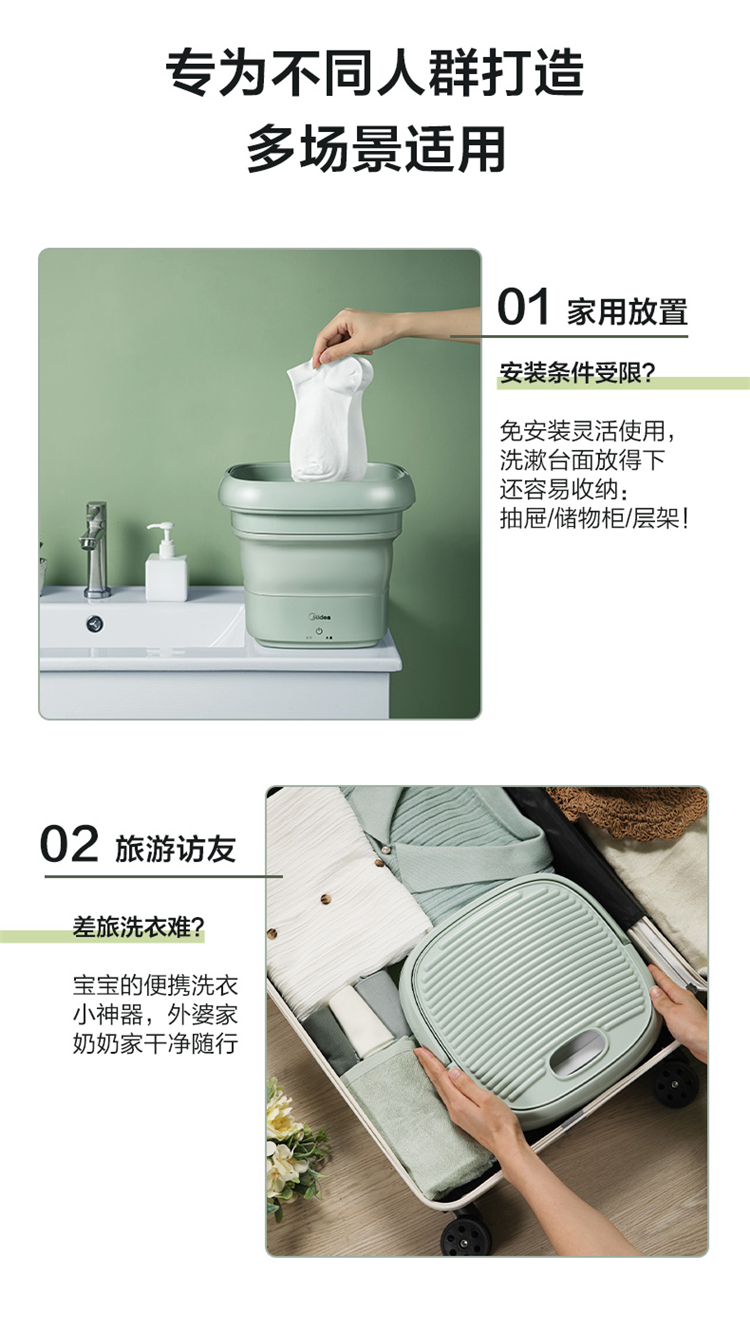 专为不同人群打造
多场景适用

01 家用放置

安装条件受限?

免安装灵活使用,
洗漱台面放得下
还容易收纳:
抽屉/储物柜/层架!

Midea

02 旅游访友

差旅洗衣难?

宝宝的便携洗衣
小神器,外婆家
奶奶家干净随行