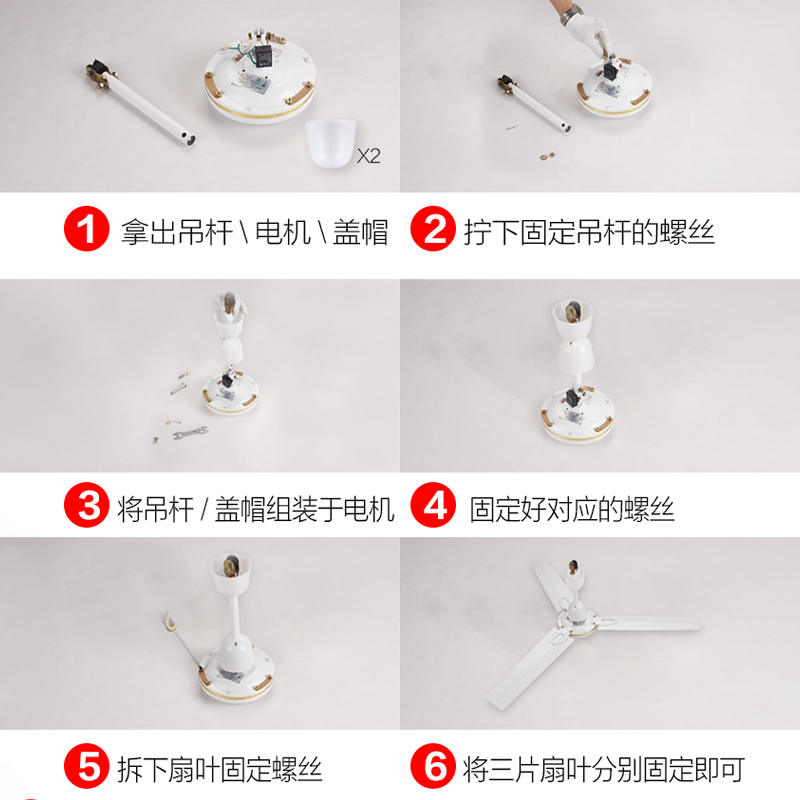 X2

1 拿出吊杆 \ 电机 \ 盖帽

2 拧下固定吊杆的螺丝

3 将吊杆 / 盖帽组装于电机

4 固定好对应的螺丝

5 拆下扇叶固定螺丝

6 将三片扇叶分别固定即可