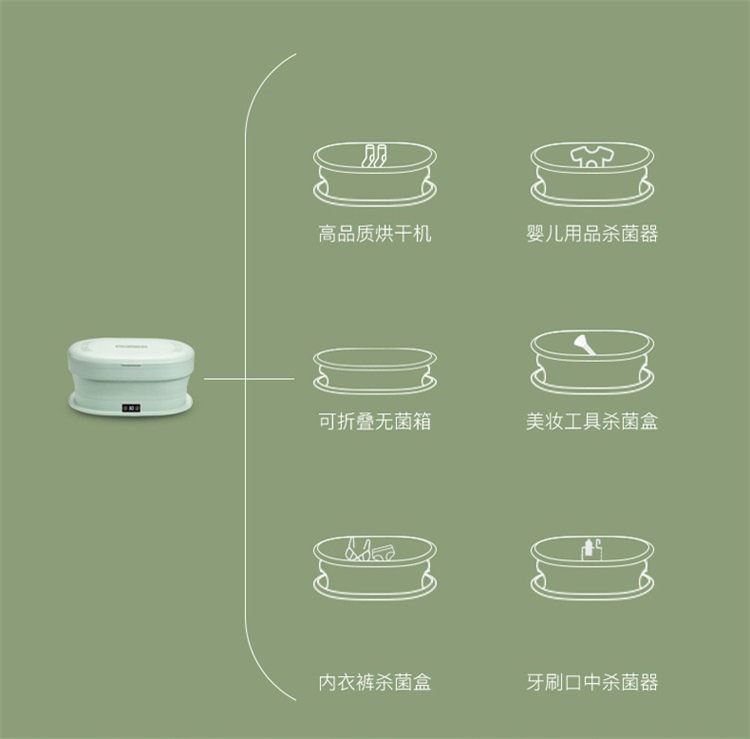 高品质烘干机

婴儿用品杀菌器

可折叠无菌箱

美妆工具杀菌盒

内衣裤杀菌盒

牙刷口中杀菌器