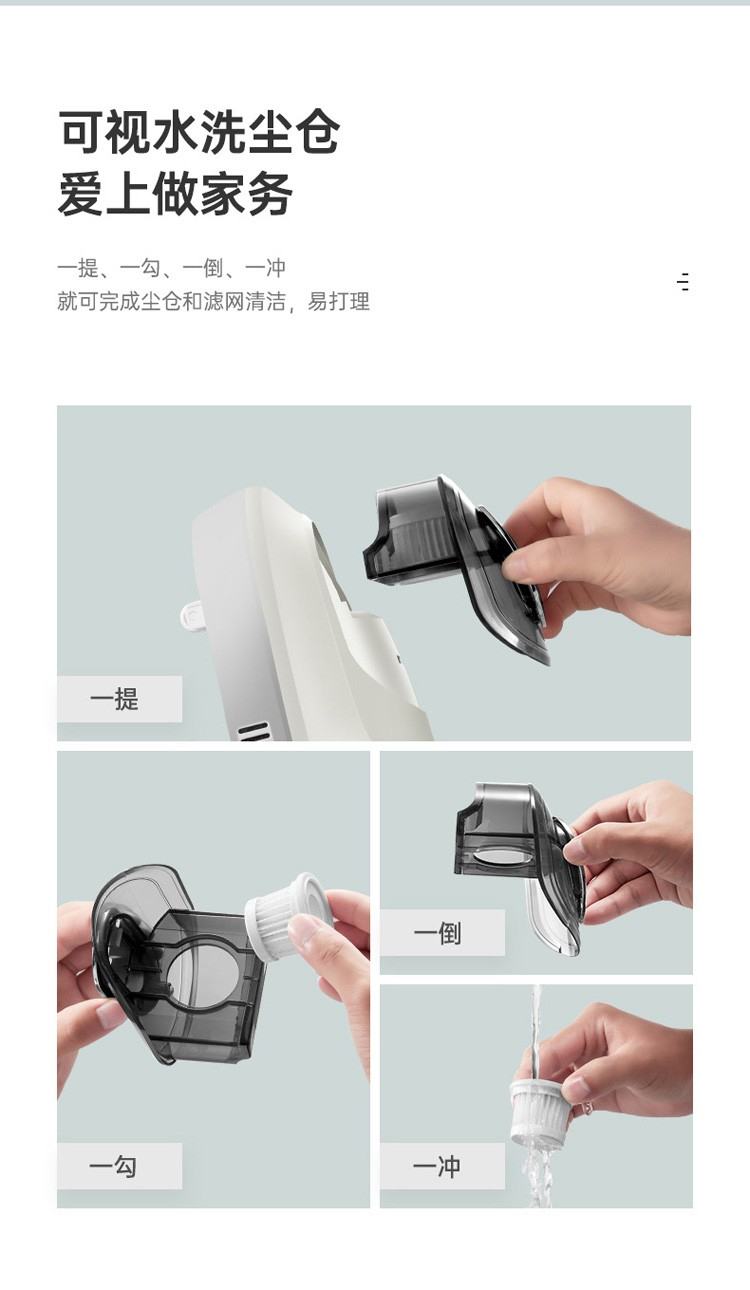 可视水洗尘仓
爱上做家务

一提、一勾、一倒、一冲
就可完成尘仓和滤网清洁，易打理

一提

一勾

一倒

一冲