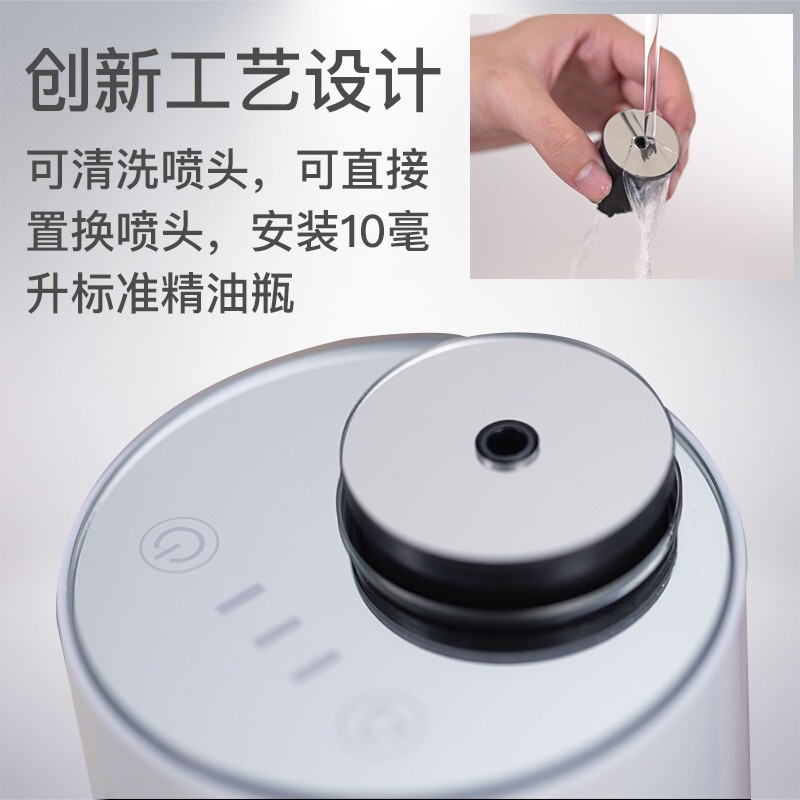 创新工艺设计

可清洗喷头，可直接置换喷头，安装10毫升标准精油瓶