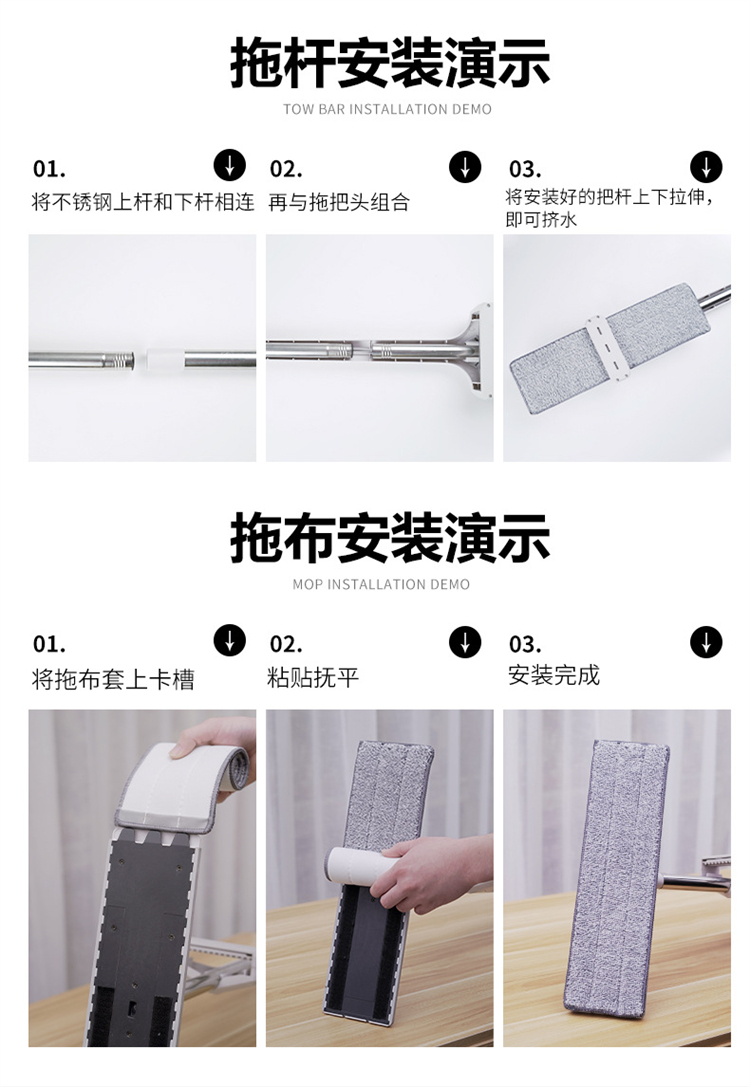 拖杆安装演示

TOW BAR INSTALLATION DEMO

01.
将不锈钢上杆和下杆相连

02.
再与拖把头组合

03.
将安装好的把杆上下拉伸，即可挤水

拖布安装演示

MOP INSTALLATION DEMO

01.
将拖布套上卡槽

02.
粘贴抚平

03.
安装完成