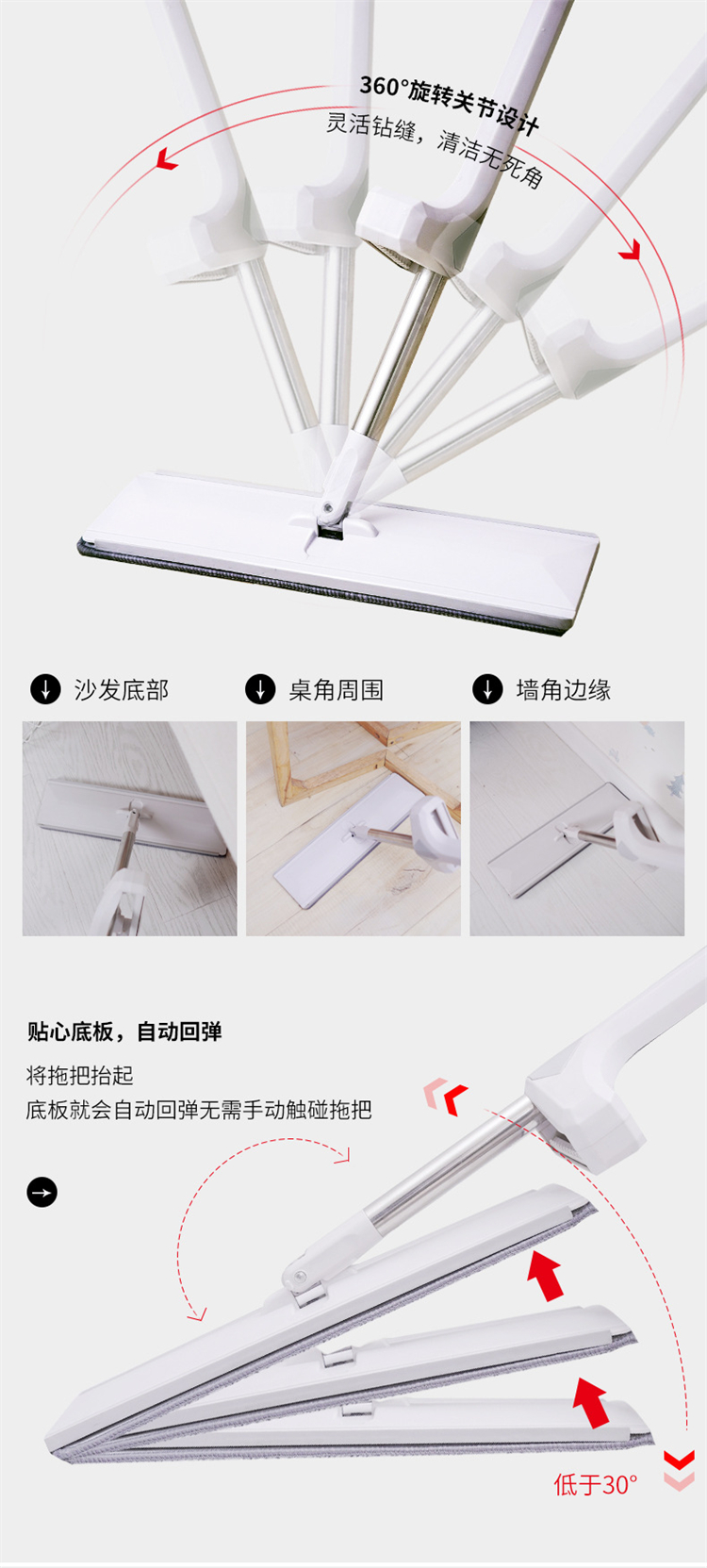 360°旋转关节设计
灵活钻缝，清洁无死角

沙发底部
桌角周围
墙角边缘

贴心底板，自动回弹
将拖把抬起
底板就会自动回弹无需手动触碰拖把

低于30°