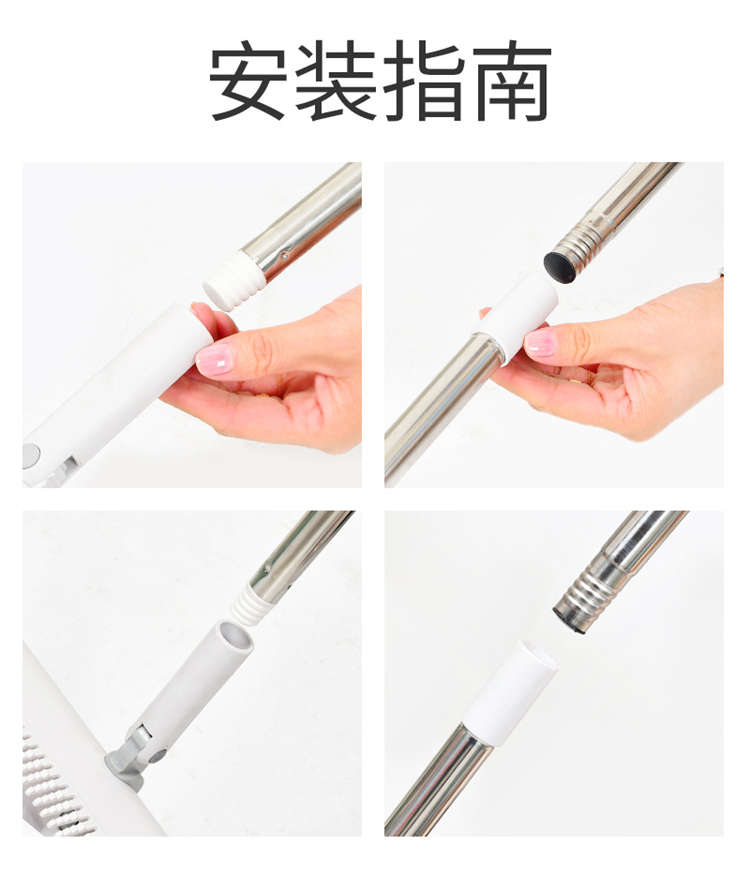 安装指南