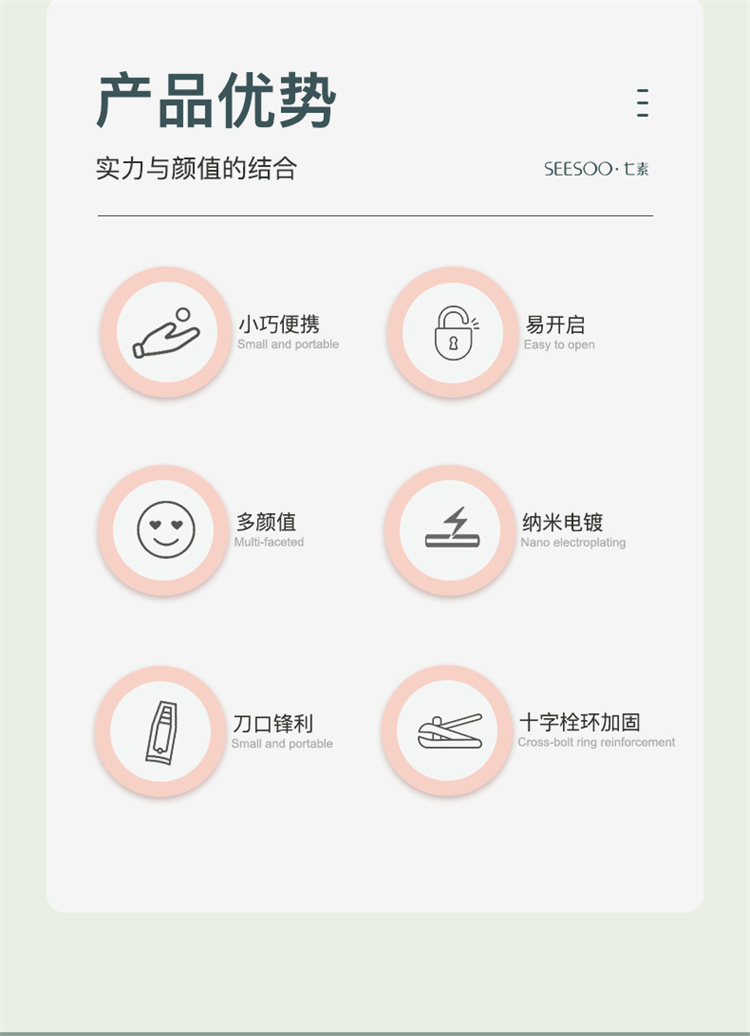 产品优势

实力与颜值的结合

SEESOO·七素

小巧便携
Small and portable

易开启
Easy to open

多颜值
Multi-faceted

纳米电镀
Nano electroplating

刀口锋利
Small and portable

十字栓环加固
Cross-bolt ring reinforcement