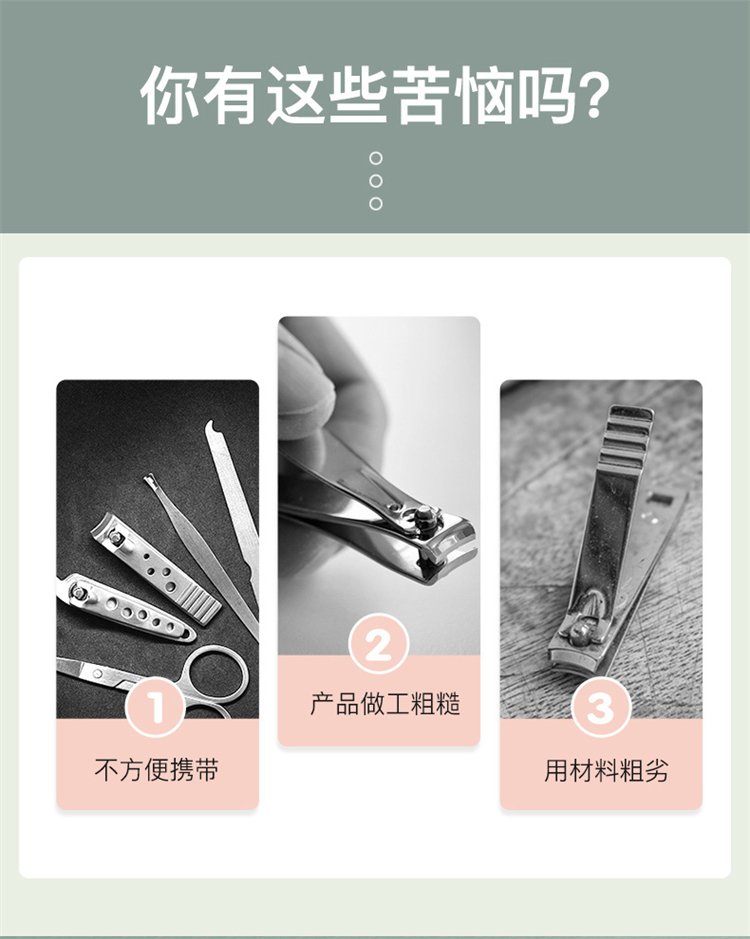 你有这些苦恼吗?

1
不方便携带

2
产品做工粗糙

3
用材料粗劣