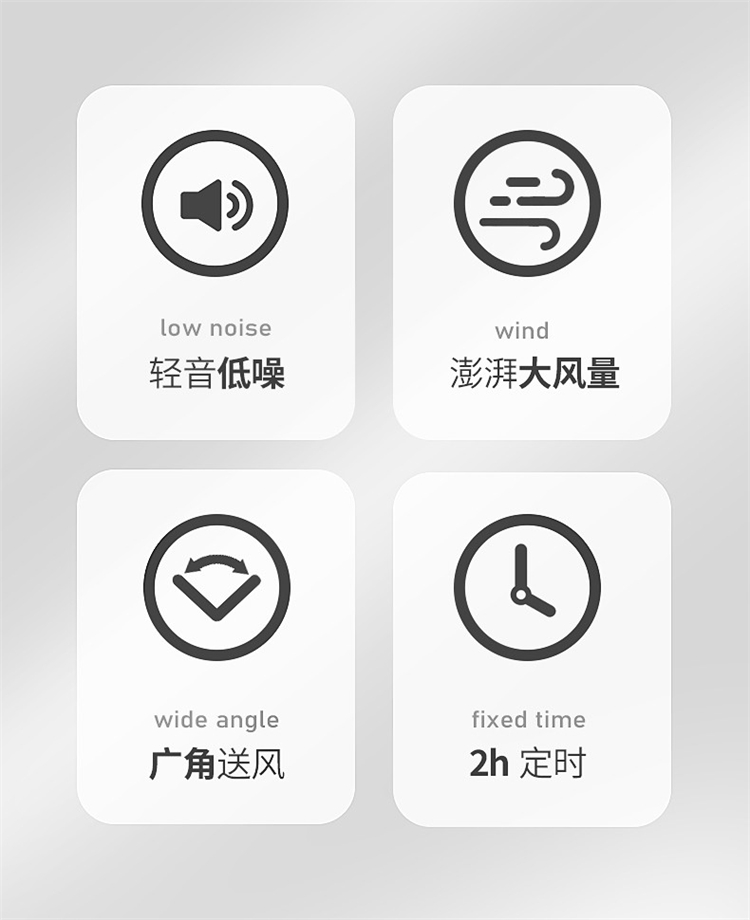 low noise
轻音低噪

wind
澎湃大风量

wide angle
广角送风

fixed time
2h 定时