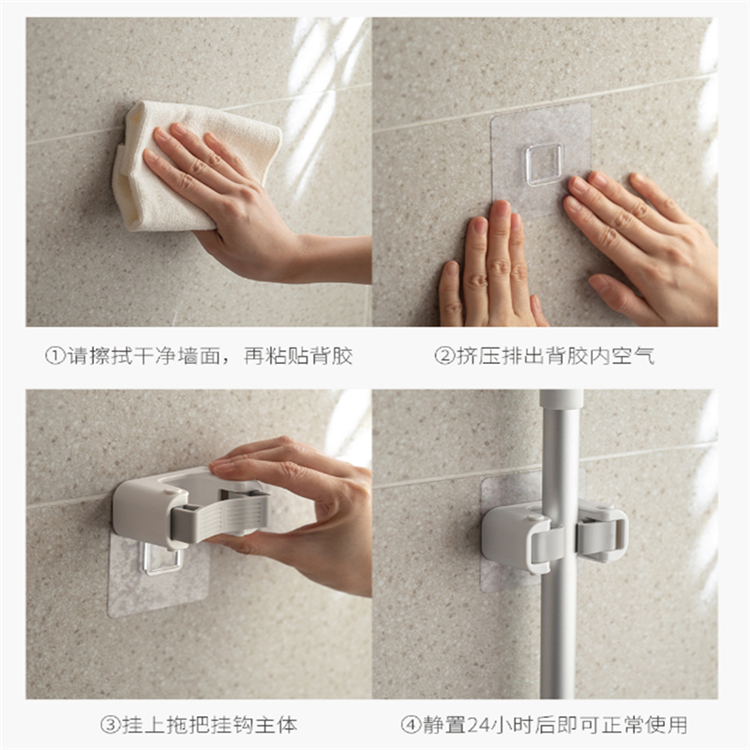 ①请擦拭干净墙面，再粘贴背胶

②挤压排出背胶内空气

③挂上拖把挂钩主体

④静置24小时后即可正常使用