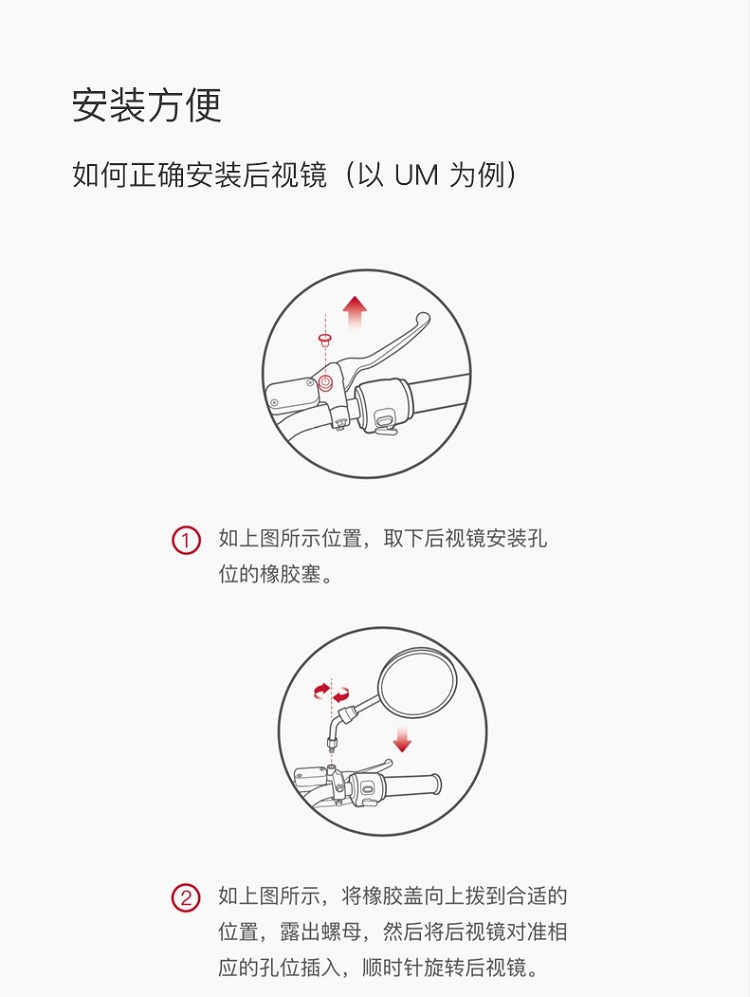 安装方便

如何正确安装后视镜（以 UM 为例）

① 如上图所示位置，取下后视镜安装孔位的橡胶塞。

② 如上图所示，将橡胶盖向上拨到合适的位置，露出螺母，然后将后视镜对准相应的孔位插入，顺时针旋转后视镜。