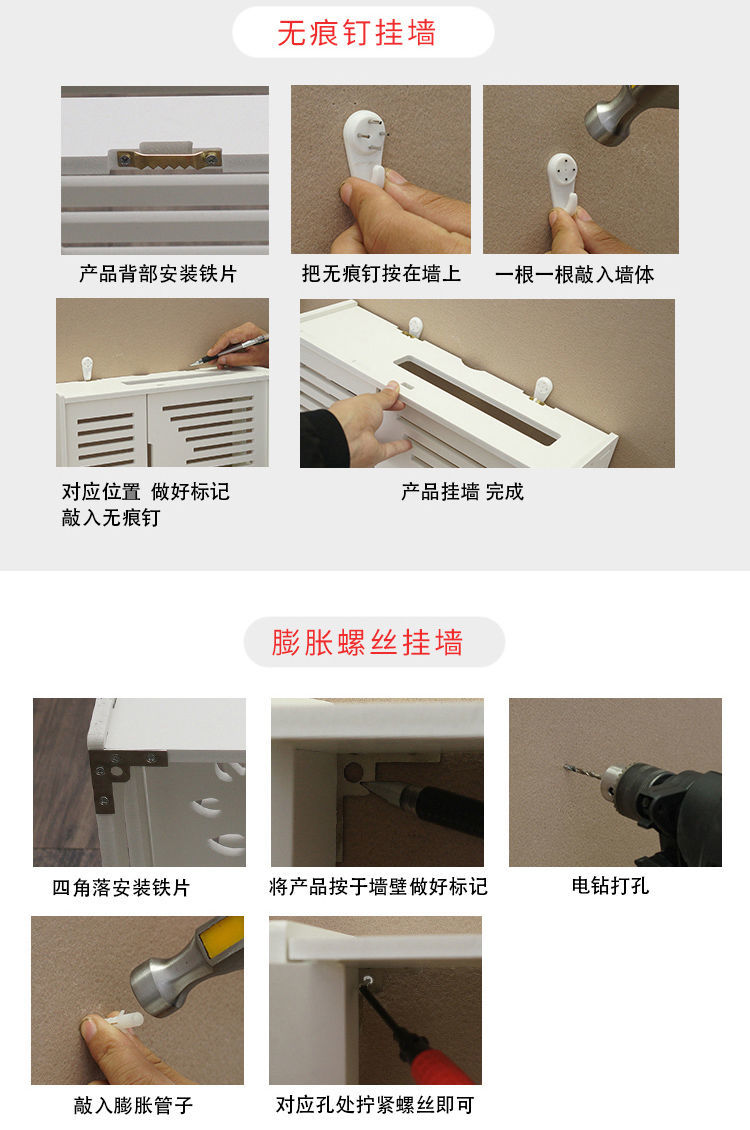 无痕钉挂墙

产品背部安装铁片

把无痕钉按在墙上

一根一根敲入墙体

对应位置 做好标记
敲入无痕钉

产品挂墙 完成

膨胀螺丝挂墙

四角落安装铁片

将产品按于墙壁做好标记

电钻打孔

敲入膨胀管子

对应孔处拧紧螺丝即可