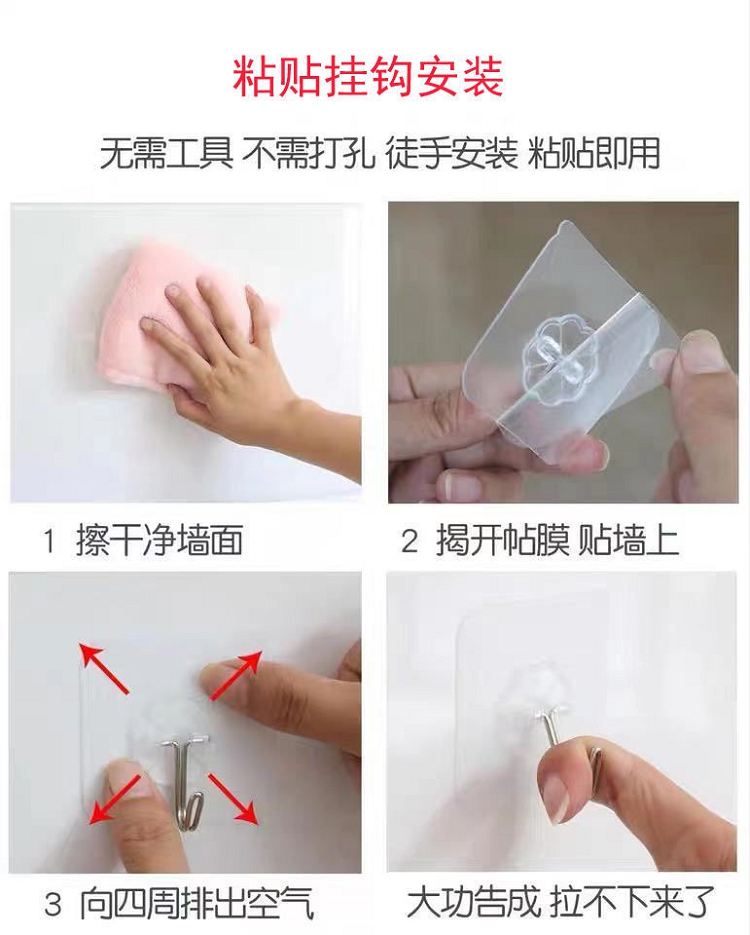 粘贴挂钩安装

无需工具 不需打孔 徒手安装 粘贴即用

1 擦干净墙面

2 揭开帖膜 贴墙上

3 向四周排出空气

大功告成 拉不下来了