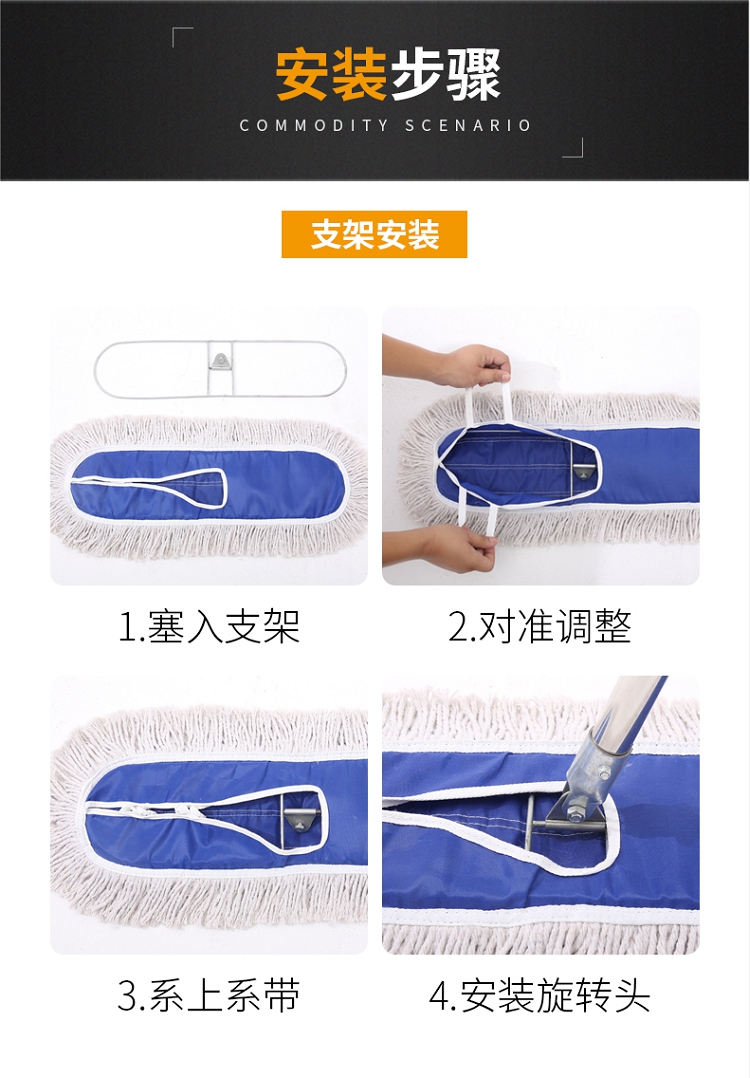 安装步骤

COMMODITY SCENARIO

支架安装

1.塞入支架

2.对准调整

3.系上系带

4.安装旋转头