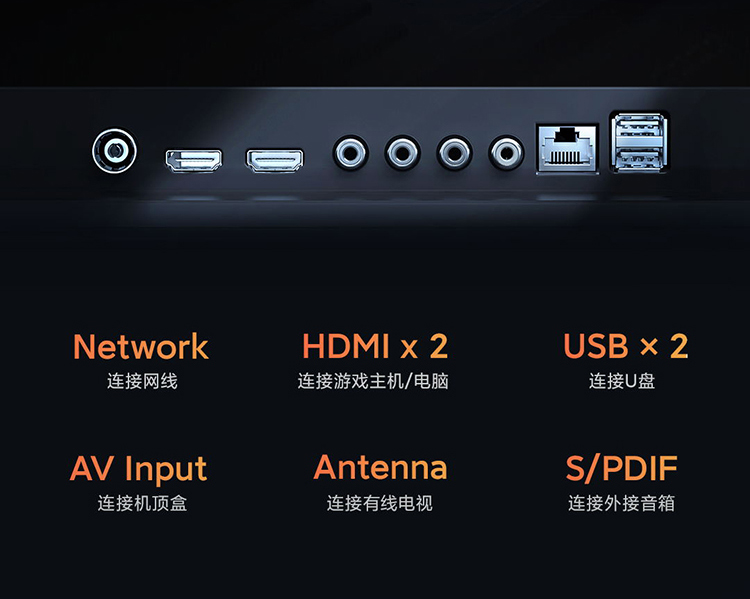 Network
连接网线

HDMI x 2
连接游戏主机/电脑

USB × 2
连接U盘

AV Input
连接机顶盒

Antenna
连接有线电视

S/PDIF
连接外接音箱