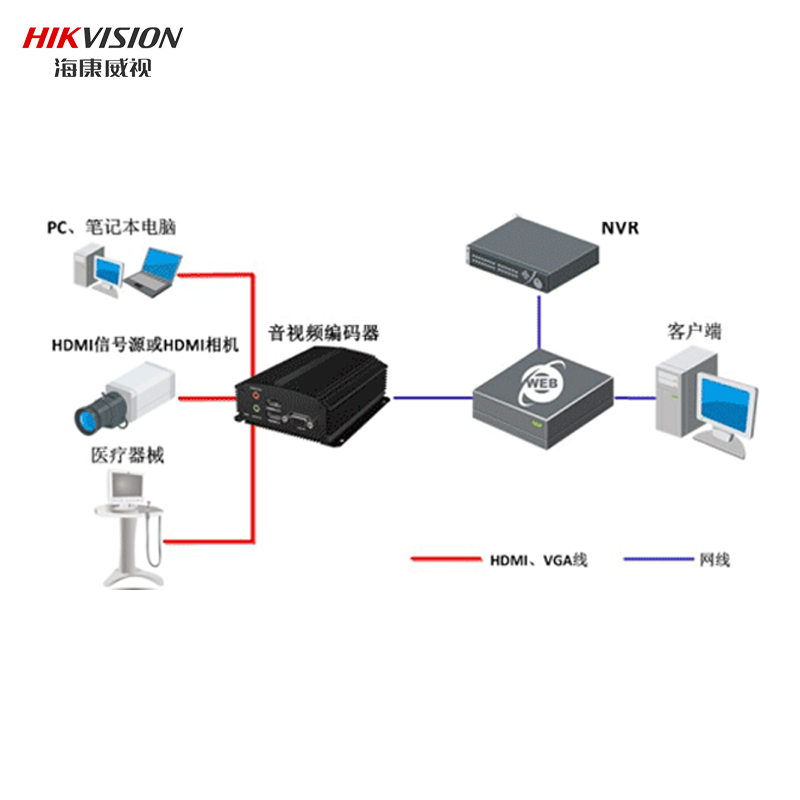 HIKVISION
海康威视

PC、笔记本电脑

HDMI信号源或HDMI相机

医疗器械

音视频编码器

NVR

WEB

客户端

HDMI、VGA线

网线