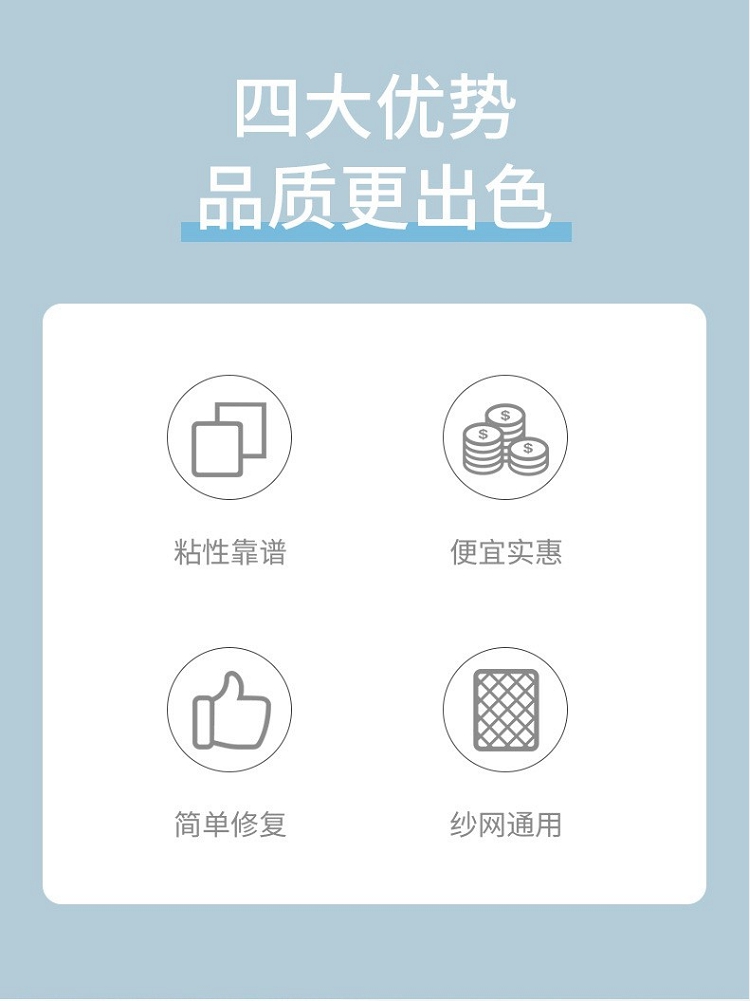 四大优势
品质更出色

粘性靠谱

便宜实惠

简单修复

纱网通用