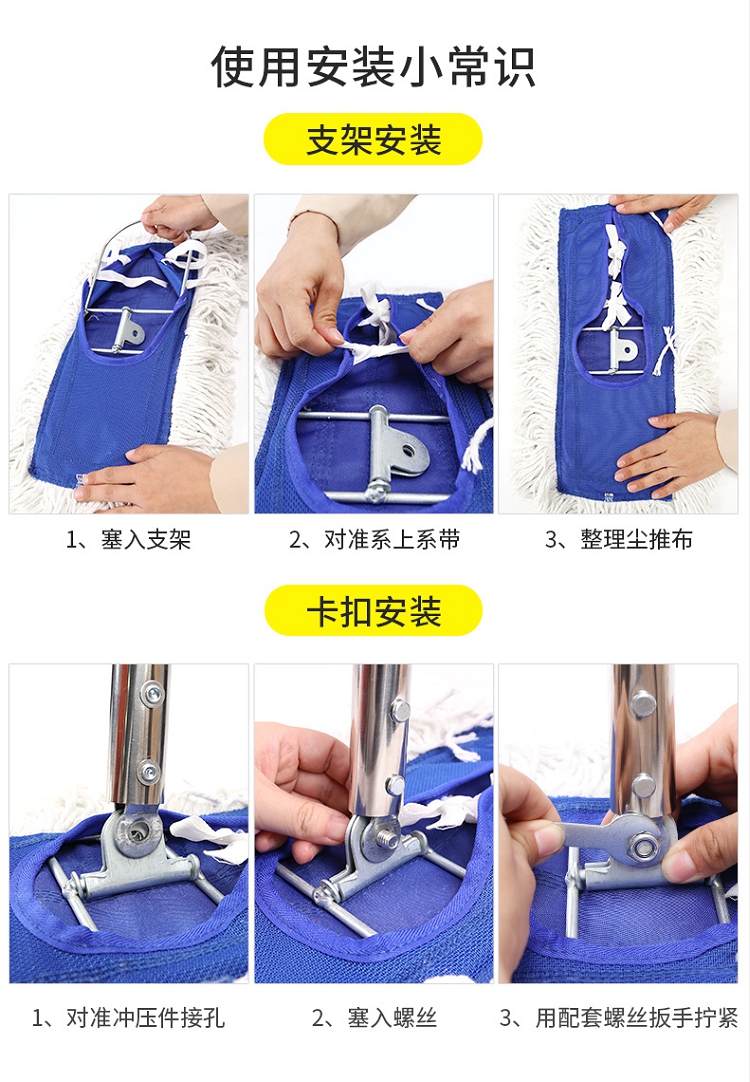 使用安装小常识

支架安装

1、塞入支架

2、对准系上系带

3、整理尘推布

卡扣安装

1、对准冲压件接孔

2、塞入螺丝

3、用配套螺丝扳手拧紧