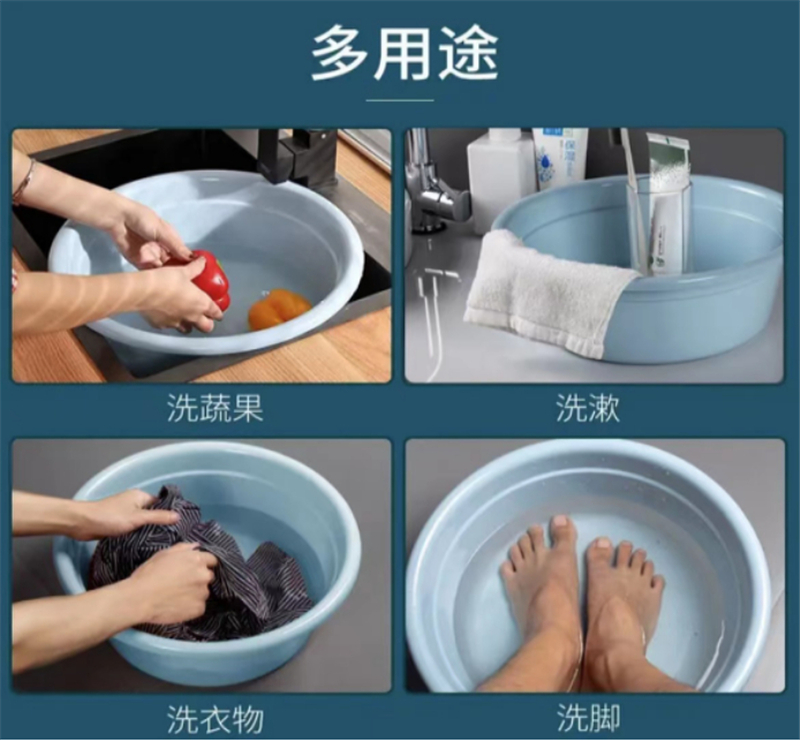 多用途

洗蔬果

洗漱

洗衣物

洗脚