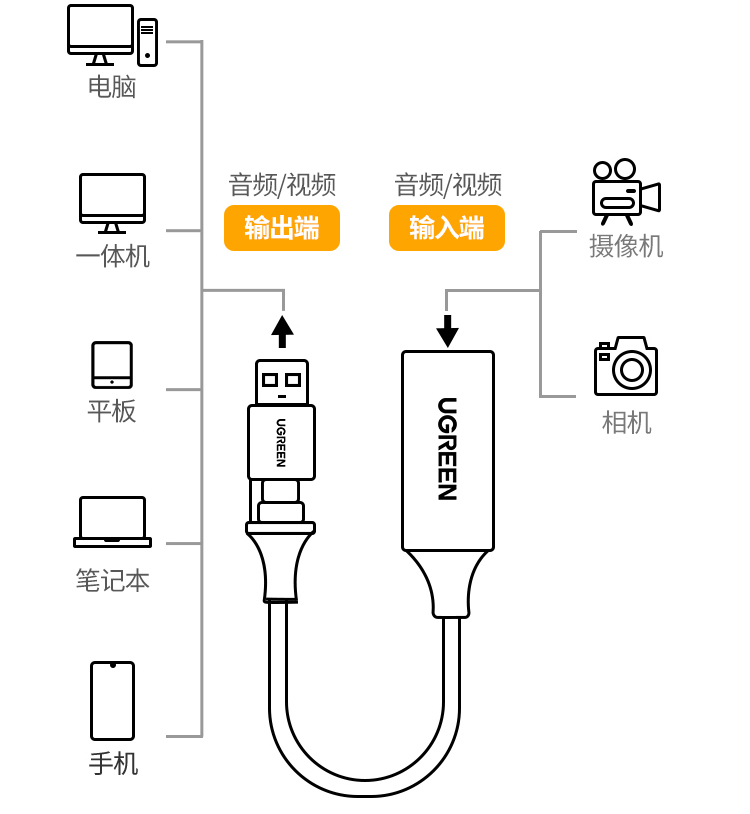 电脑

一体机

平板

笔记本

手机

音频/视频
输出端

音频/视频
输入端

摄像机

相机

UGREEN

UGREEN