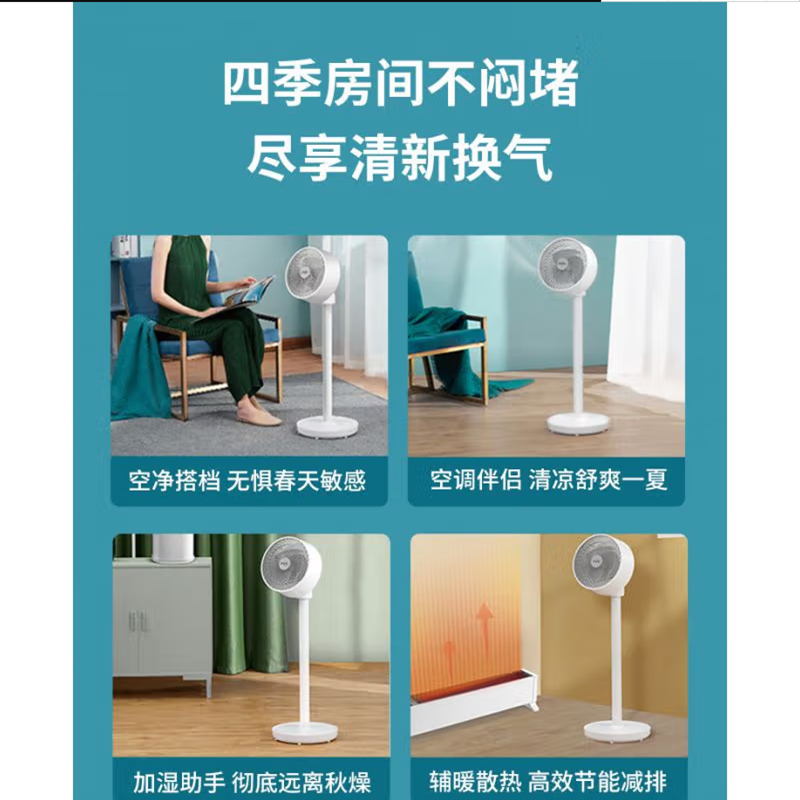 四季房间不闷堵
尽享清新换气

空净搭档 无惧春天敏感

空调伴侣 清凉舒爽一夏

加湿助手 彻底远离秋燥

辅暖散热 高效节能减排