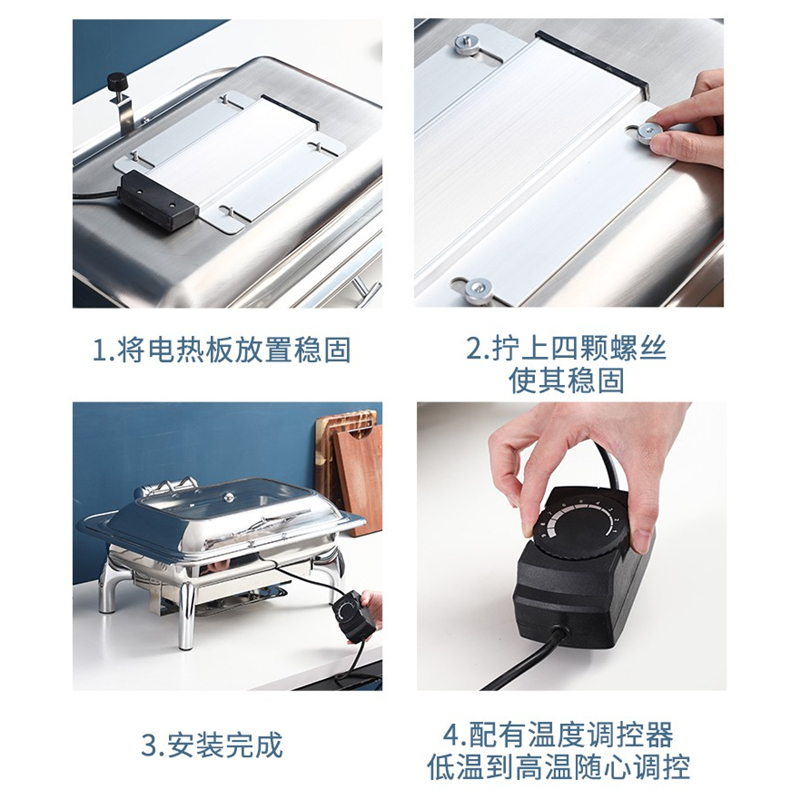 1.将电热板放置稳固

2.拧上四颗螺丝
使其稳固

3.安装完成

4.配有温度调控器
低温到高温随心调控